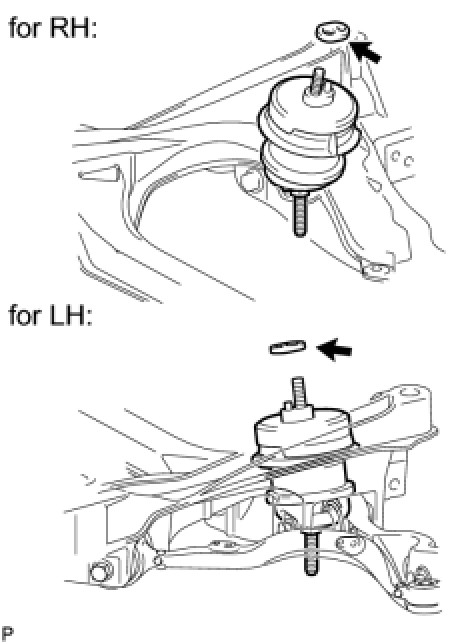 for RH:

for LH:

P