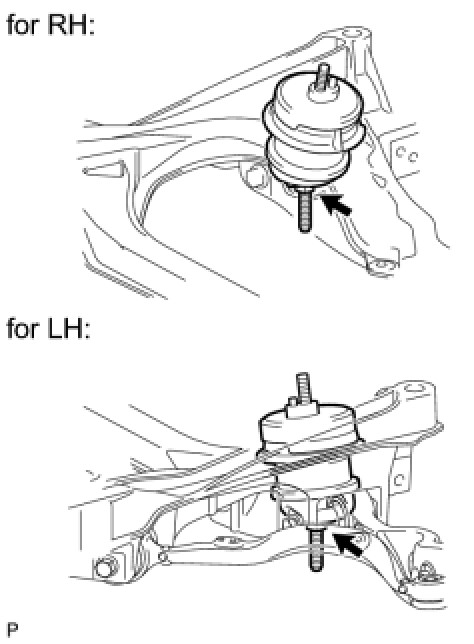 for RH:

for LH:

P