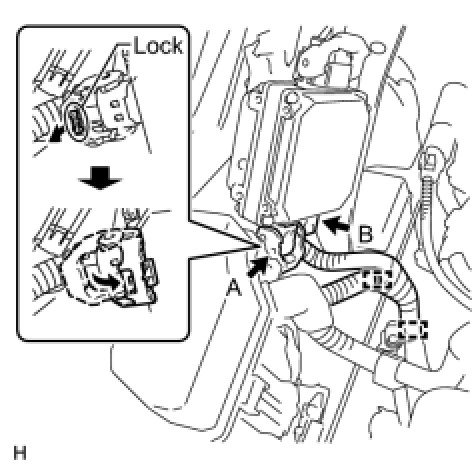 Lock
B
A
H