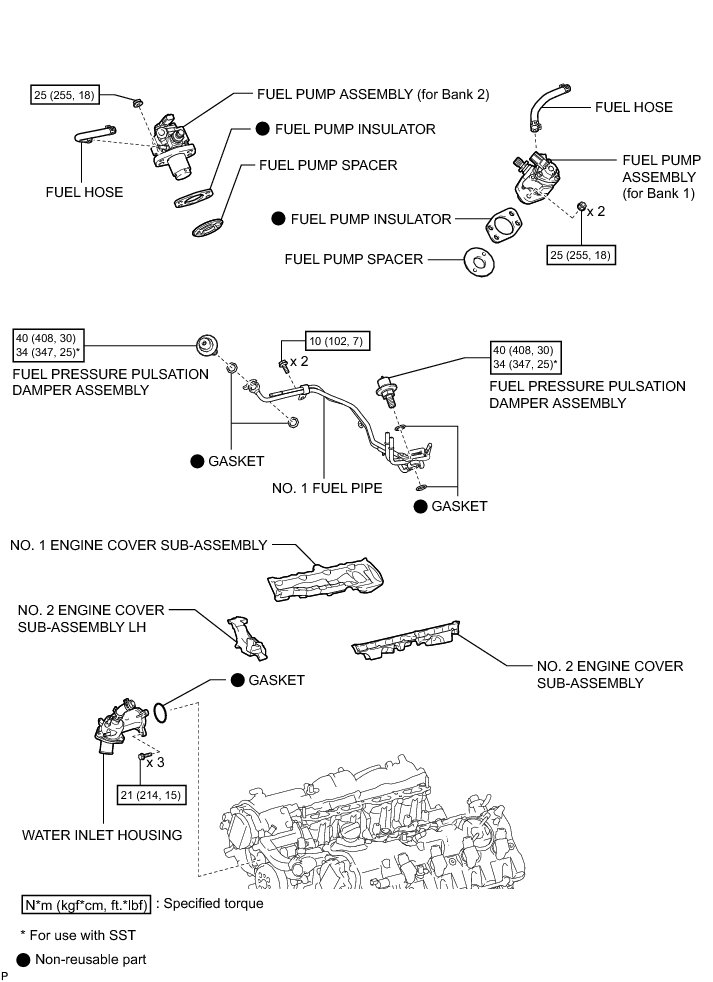 25 (255, 18)

FUEL PUMP ASSEMBLY (for Bank 2)

● FUEL PUMP INSULATOR

FUEL PUMP SPACER

FUEL HOSE

FUEL HOSE

FUEL PUMP ASSEMBLY (for Bank 1)

● FUEL PUMP INSULATOR

x 2

FUEL PUMP SPACER

25 (255, 18)

40 (408, 30)
34 (347, 25)*

FUEL PRESSURE PULSATION DAMPER ASSEMBLY

10 (102, 7)

x 2

40 (408, 30)
34 (347, 25)*

FUEL PRESSURE PULSATION DAMPER ASSEMBLY

● GASKET

NO. 1 FUEL PIPE

● GASKET

NO. 1 ENGINE COVER SUB-ASSEMBLY

NO. 2 ENGINE COVER SUB-ASSEMBLY LH

NO. 2 ENGINE COVER SUB-ASSEMBLY

● GASKET

x 3

21 (214, 15)

WATER INLET HOUSING

N*m (kgf*cm, ft.*lbf) : Specified torque

* For use with SST

● Non-reusable part

P