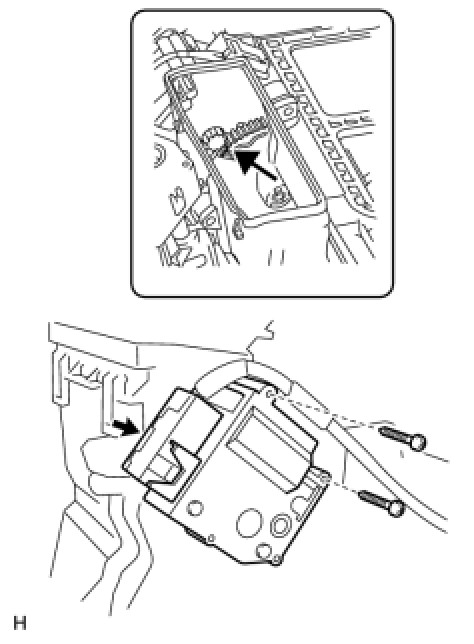 H