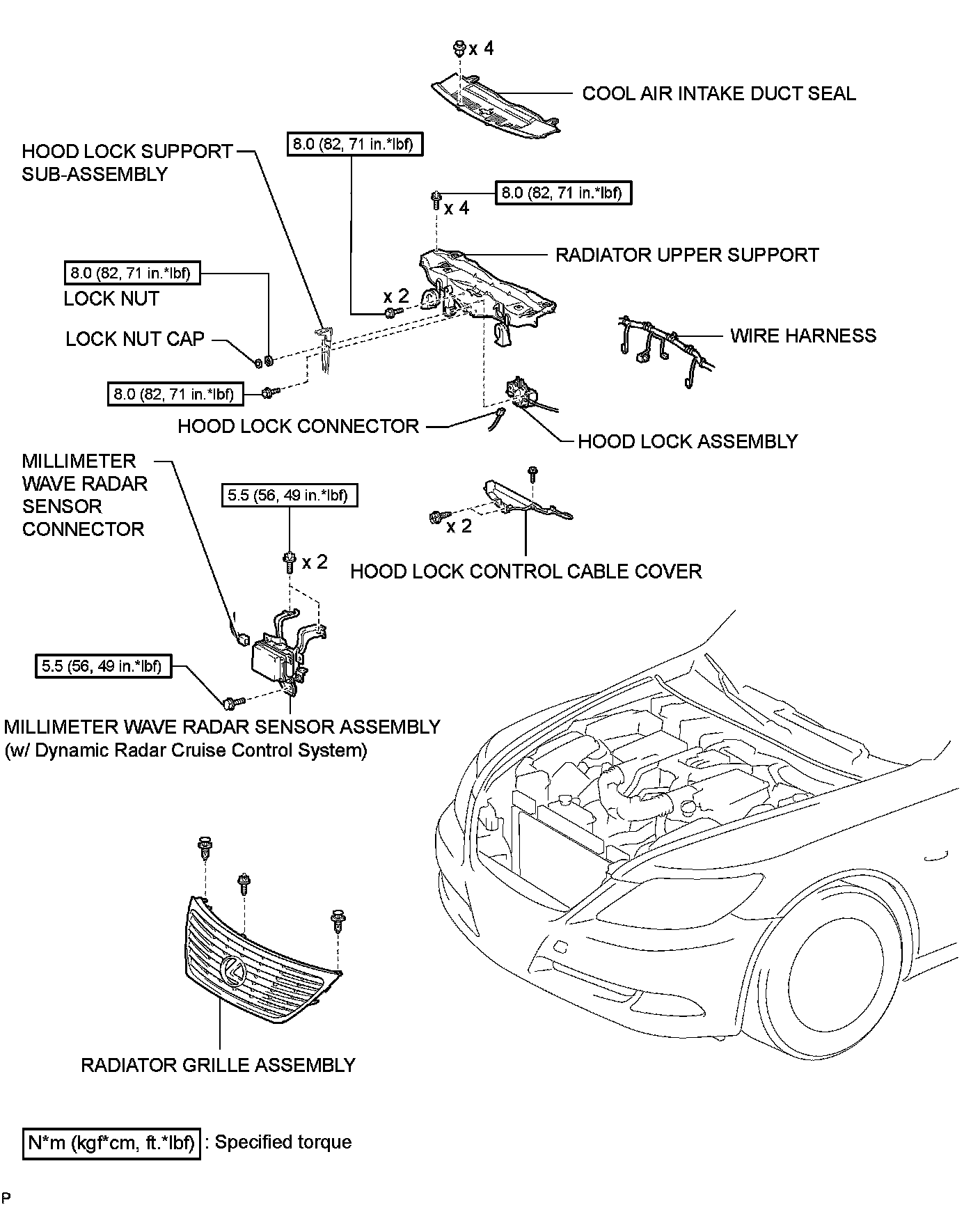 x 4

COOL AIR INTAKE DUCT SEAL

HOOD LOCK SUPPORT SUB-ASSEMBLY

8.0 (82, 71 in.*lbf)

8.0 (82, 71 in.*lbf)

x 4

RADIATOR UPPER SUPPORT

8.0 (82, 71 in.*lbf)

LOCK NUT

x 2

LOCK NUT CAP

WIRE HARNESS

8.0 (82, 71 in.*lbf)

HOOD LOCK CONNECTOR

HOOD LOCK ASSEMBLY

MILLIMETER WAVE RADAR SENSOR CONNECTOR

5.5 (56, 49 in.*lbf)

x 2

x 2

HOOD LOCK CONTROL CABLE COVER

5.5 (56, 49 in.*lbf)

MILLIMETER WAVE RADAR SENSOR ASSEMBLY (w/ Dynamic Radar Cruise Control System)

RADIATOR GRILLE ASSEMBLY

N*m (kgf*cm, ft.*lbf) : Specified torque

P