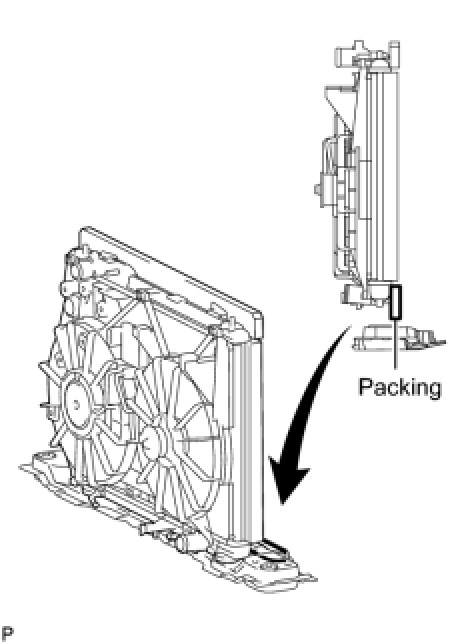 Packing

P