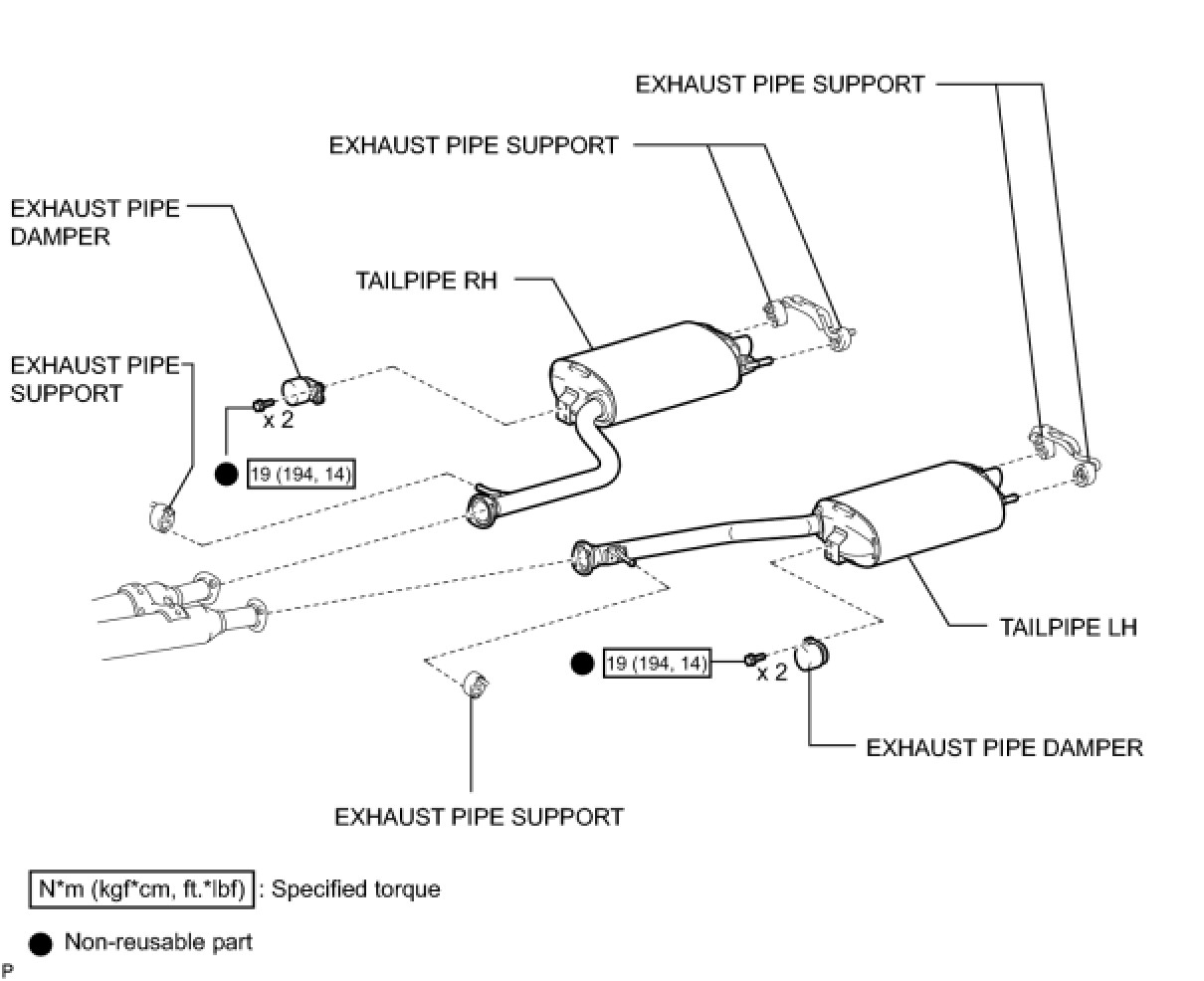 EXHAUST PIPE SUPPORT

EXHAUST PIPE SUPPORT

EXHAUST PIPE DAMPER

TAILPIPE RH

EXHAUST PIPE SUPPORT

x 2

19 (194, 14)

TAILPIPE LH

19 (194, 14)

x 2

EXHAUST PIPE DAMPER

EXHAUST PIPE SUPPORT

N*m (kgf*cm, ft.*lbf) : Specified torque

Non-reusable part

P