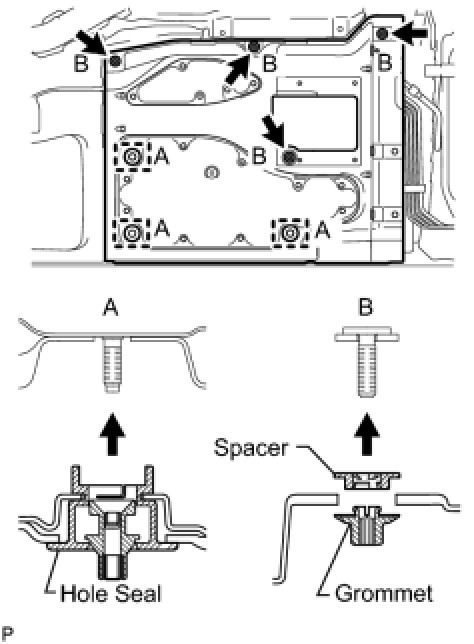 B
B
B
A
B
A
A
A
B
Spacer
Hole Seal
Grommet
P