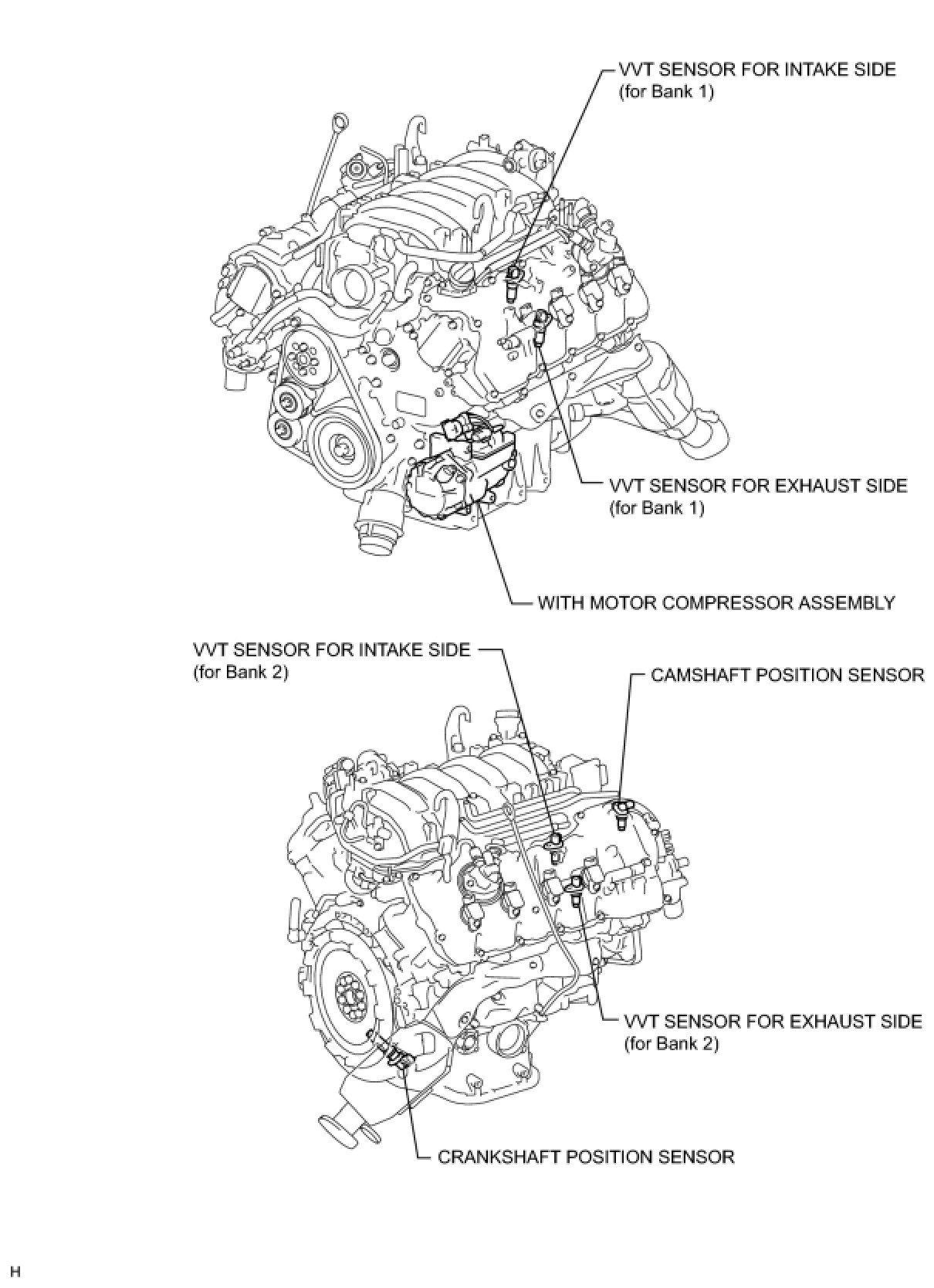 VVT SENSOR FOR INTAKE SIDE
(for Bank 1)

VVT SENSOR FOR EXHAUST SIDE
(for Bank 1)

WITH MOTOR COMPRESSOR ASSEMBLY

VVT SENSOR FOR INTAKE SIDE
(for Bank 2)

CAMSHAFT POSITION SENSOR

VVT SENSOR FOR EXHAUST SIDE
(for Bank 2)

CRANKSHAFT POSITION SENSOR

H