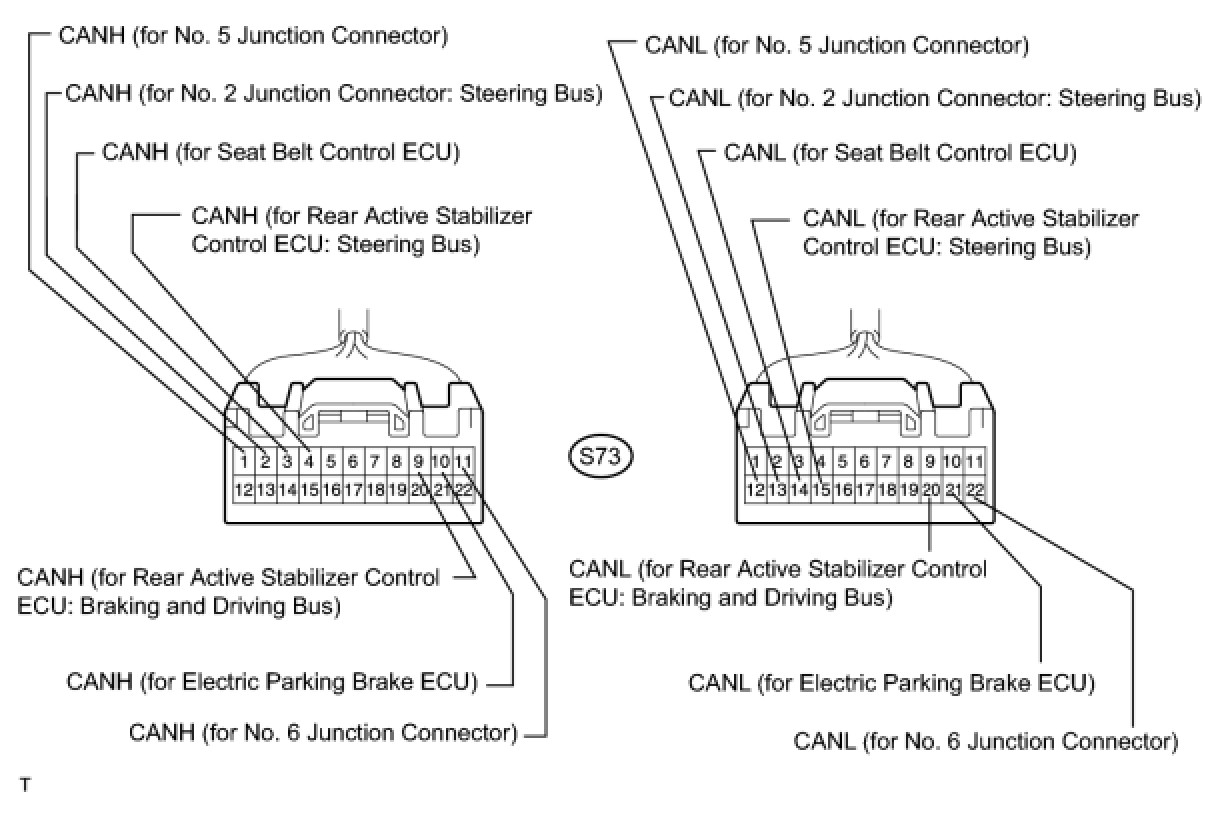 CANH (for No. 5 Junction Connector)

CANH (for No. 2 Junction Connector: Steering Bus)

CANH (for Seat Belt Control ECU)

CANH (for Rear Active Stabilizer Control ECU: Steering Bus)

1 2 3 4 5 6 7 8 9 10 11
12 13 14 15 16 17 18 19 20 21 22

CANH (for Rear Active Stabilizer Control ECU: Braking and Driving Bus)

CANH (for Electric Parking Brake ECU)

CANH (for No. 6 Junction Connector)

S73

CANL (for No. 5 Junction Connector)

CANL (for No. 2 Junction Connector: Steering Bus)

CANL (for Seat Belt Control ECU)

CANL (for Rear Active Stabilizer Control ECU: Steering Bus)

1 2 3 4 5 6 7 8 9 10 11
12 13 14 15 16 17 18 19 20 21 22

CANL (for Rear Active Stabilizer Control ECU: Braking and Driving Bus)

CANL (for Electric Parking Brake ECU)

CANL (for No. 6 Junction Connector)

T