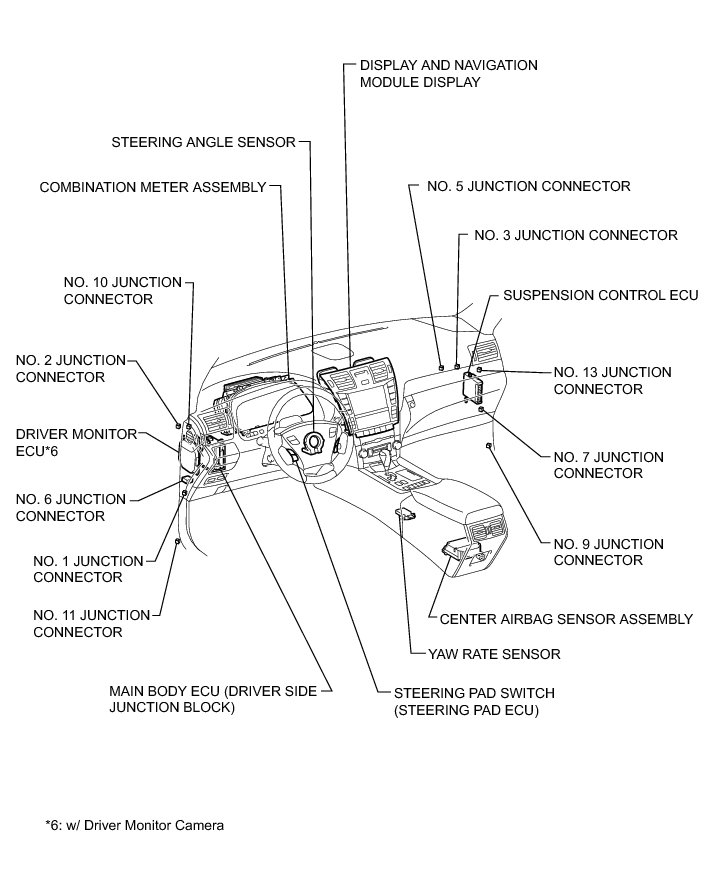 DISPLAY AND NAVIGATION MODULE DISPLAY

STEERING ANGLE SENSOR

COMBINATION METER ASSEMBLY

NO. 5 JUNCTION CONNECTOR

NO. 3 JUNCTION CONNECTOR

NO. 10 JUNCTION CONNECTOR

SUSPENSION CONTROL ECU

NO. 2 JUNCTION CONNECTOR

NO. 13 JUNCTION CONNECTOR

DRIVER MONITOR ECU*6

NO. 7 JUNCTION CONNECTOR

NO. 6 JUNCTION CONNECTOR

NO. 9 JUNCTION CONNECTOR

NO. 1 JUNCTION CONNECTOR

NO. 11 JUNCTION CONNECTOR

CENTER AIRBAG SENSOR ASSEMBLY

YAW RATE SENSOR

MAIN BODY ECU (DRIVER SIDE JUNCTION BLOCK)

STEERING PAD SWITCH (STEERING PAD ECU)

*6: w/ Driver Monitor Camera