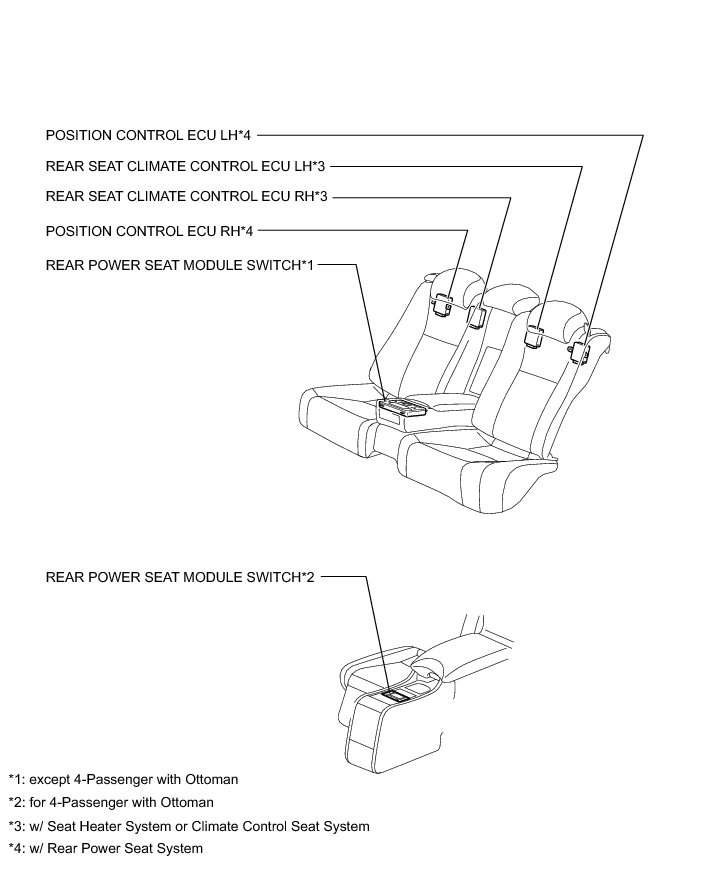 POSITION CONTROL ECU LH*4

REAR SEAT CLIMATE CONTROL ECU LH*3

REAR SEAT CLIMATE CONTROL ECU RH*3

POSITION CONTROL ECU RH*4

REAR POWER SEAT MODULE SWITCH*1

REAR POWER SEAT MODULE SWITCH*2

*1: except 4-Passenger with Ottoman
*2: for 4-Passenger with Ottoman
*3: w/ Seat Heater System or Climate Control Seat System
*4: w/ Rear Power Seat System