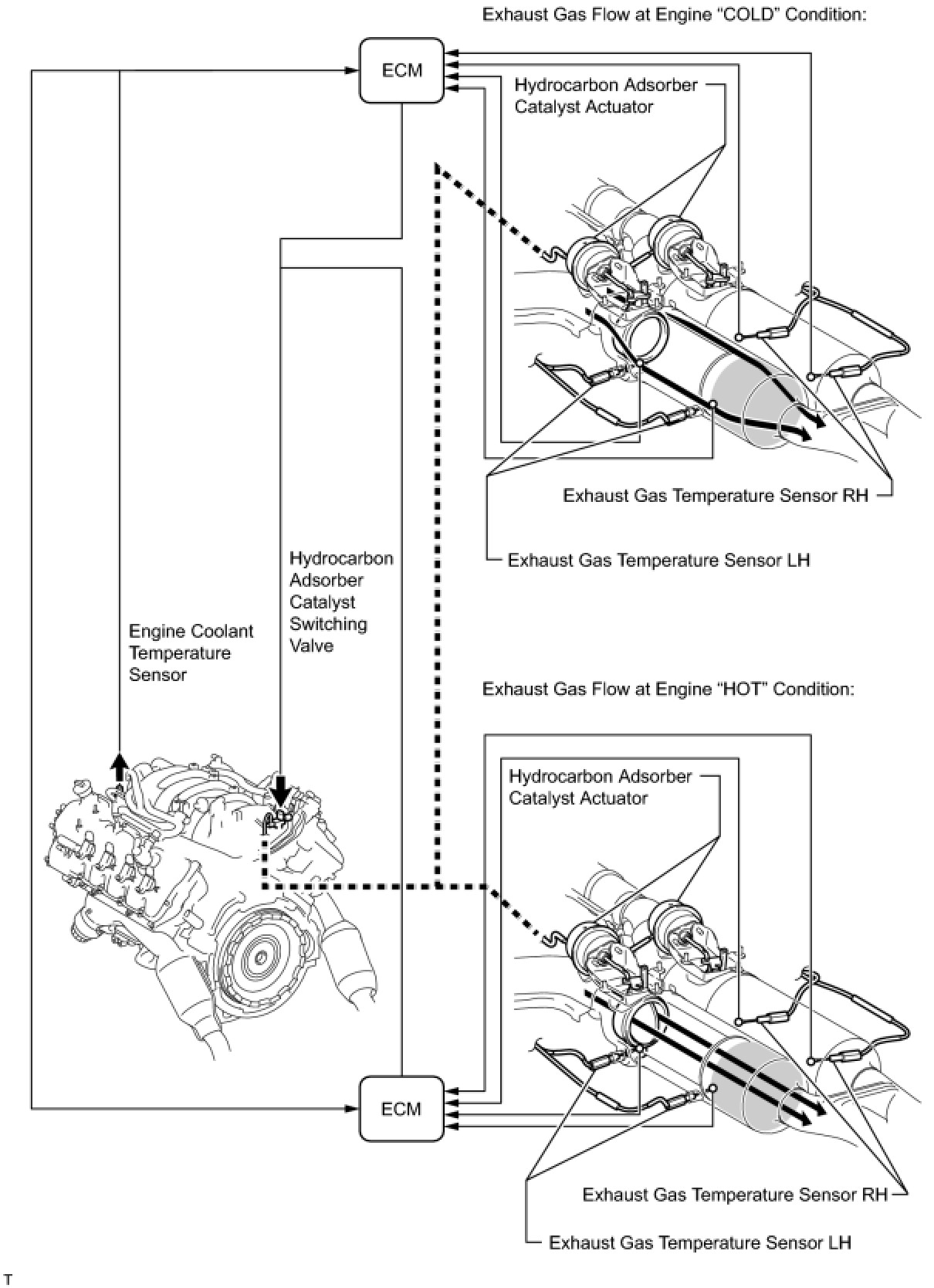 Exhaust Gas Flow at Engine "COLD" Condition:

ECM

Hydrocarbon Adsorber Catalyst Actuator

Exhaust Gas Temperature Sensor RH

Exhaust Gas Temperature Sensor LH

Hydrocarbon Adsorber Catalyst Switching Valve

Engine Coolant Temperature Sensor

Exhaust Gas Flow at Engine "HOT" Condition:

Hydrocarbon Adsorber Catalyst Actuator

ECM

Exhaust Gas Temperature Sensor RH

Exhaust Gas Temperature Sensor LH

T