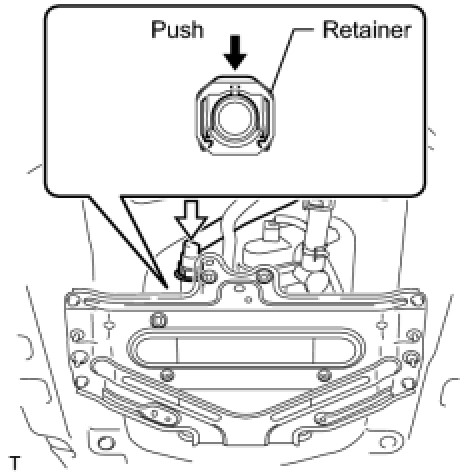 Push
Retainer
T