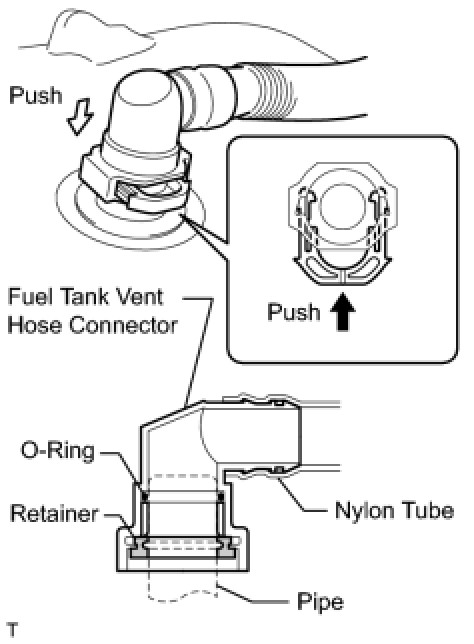 Push

Push

Fuel Tank Vent Hose Connector

O-Ring

Retainer

Nylon Tube

Pipe

T