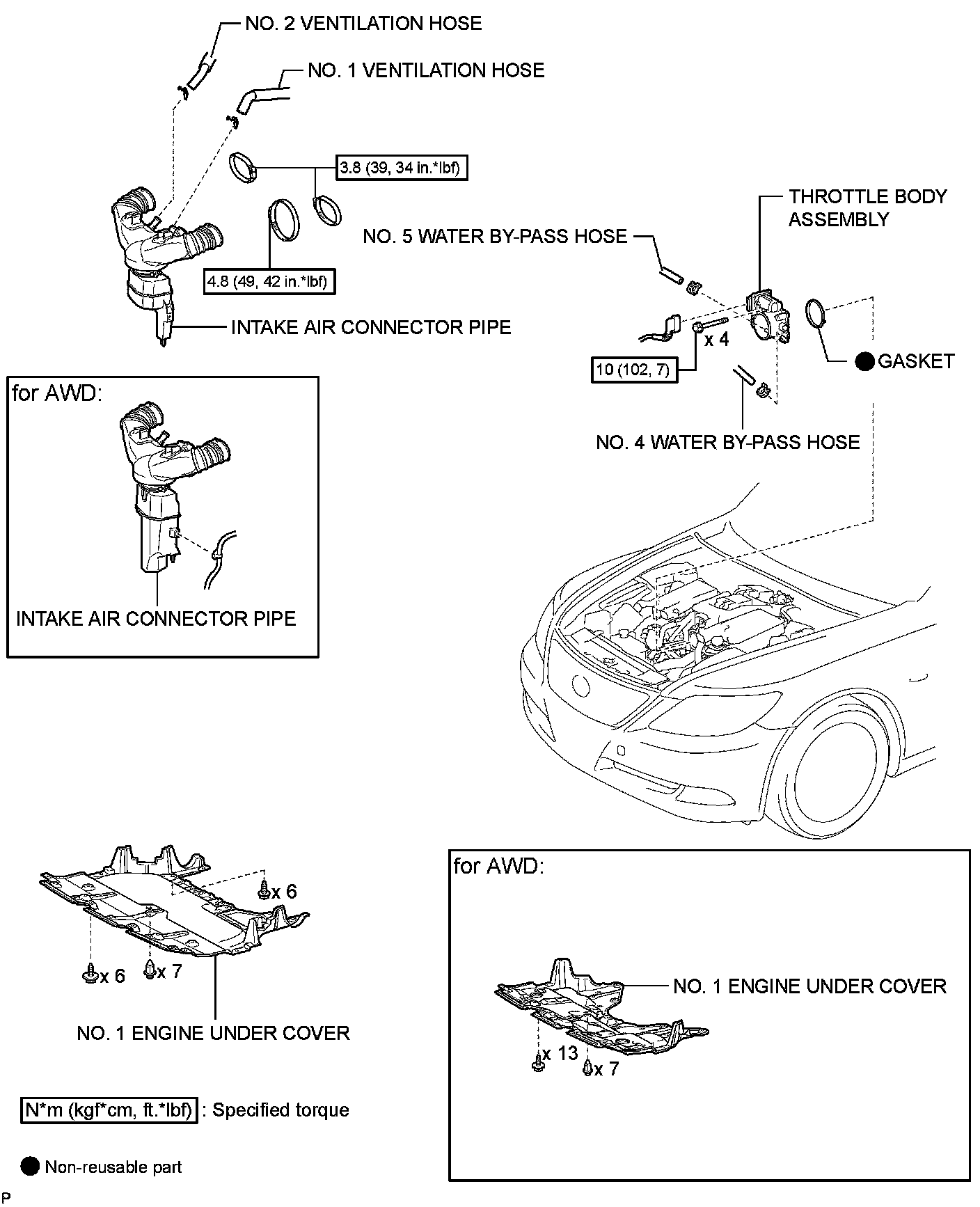 NO. 2 VENTILATION HOSE

NO. 1 VENTILATION HOSE

3.8 (39, 34 in.*lbf)

4.8 (49, 42 in.*lbf)

INTAKE AIR CONNECTOR PIPE

THROTTLE BODY ASSEMBLY

NO. 5 WATER BY-PASS HOSE

x 4

10 (102, 7)

GASKET

NO. 4 WATER BY-PASS HOSE

for AWD:

INTAKE AIR CONNECTOR PIPE

x 6

x 6

x 7

NO. 1 ENGINE UNDER COVER

for AWD:

NO. 1 ENGINE UNDER COVER

x 13

x 7

N*m (kgf*cm, ft.*lbf) : Specified torque

Non-reusable part

P