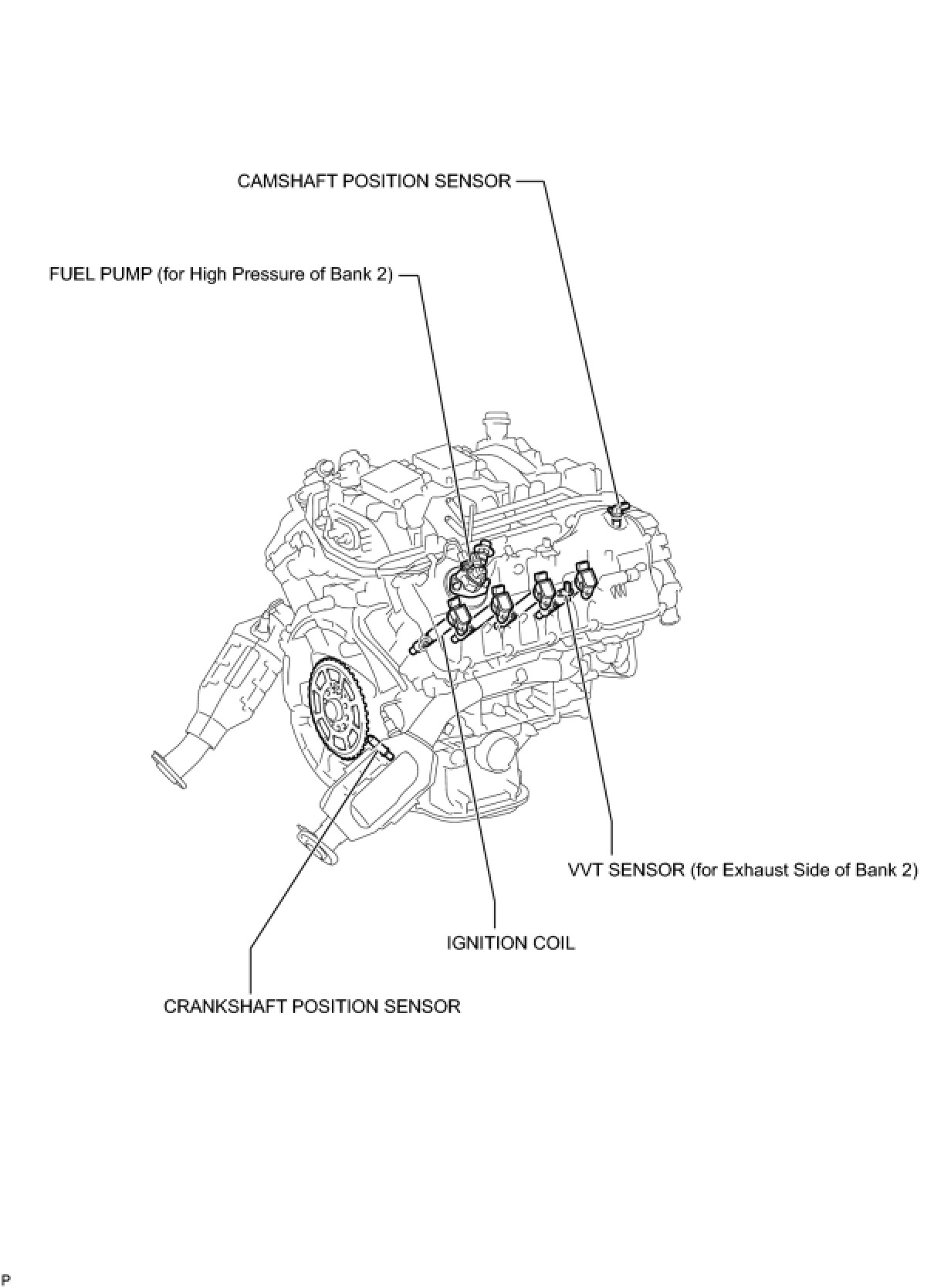 CAMSHAFT POSITION SENSOR

FUEL PUMP (for High Pressure of Bank 2)

VVT SENSOR (for Exhaust Side of Bank 2)

IGNITION COIL

CRANKSHAFT POSITION SENSOR

P