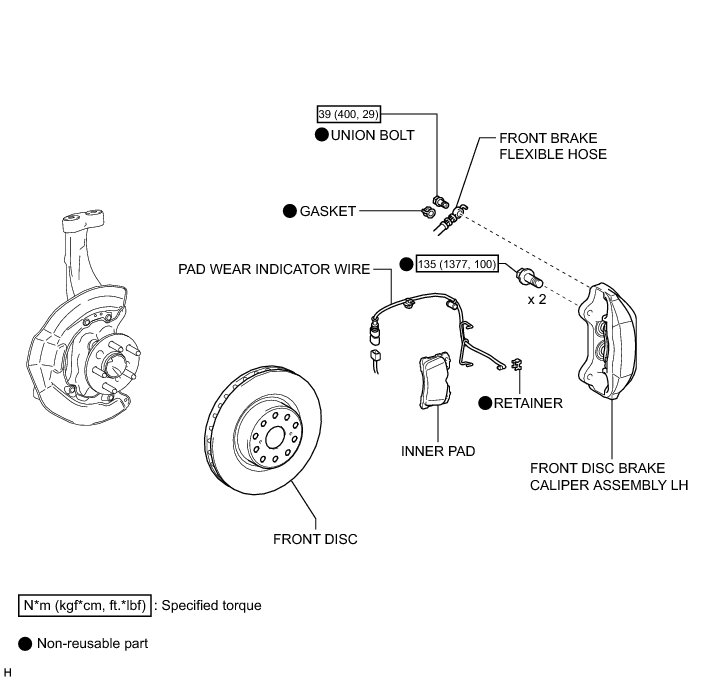 39 (400, 29)

● UNION BOLT

FRONT BRAKE FLEXIBLE HOSE

● GASKET

PAD WEAR INDICATOR WIRE

● 135 (1377, 100)

x 2

● RETAINER

INNER PAD

FRONT DISC BRAKE CALIPER ASSEMBLY LH

FRONT DISC

N*m (kgf*cm, ft.*lbf) : Specified torque

● Non-reusable part

H