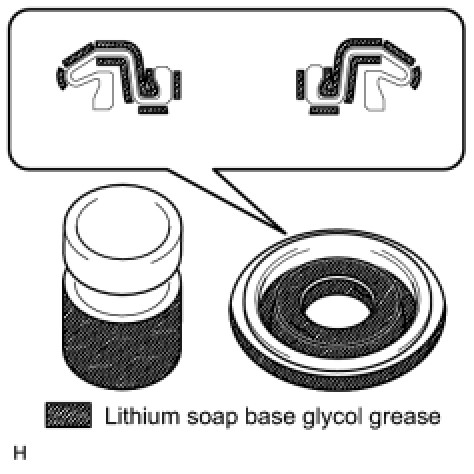 Lithium soap base glycol grease

H