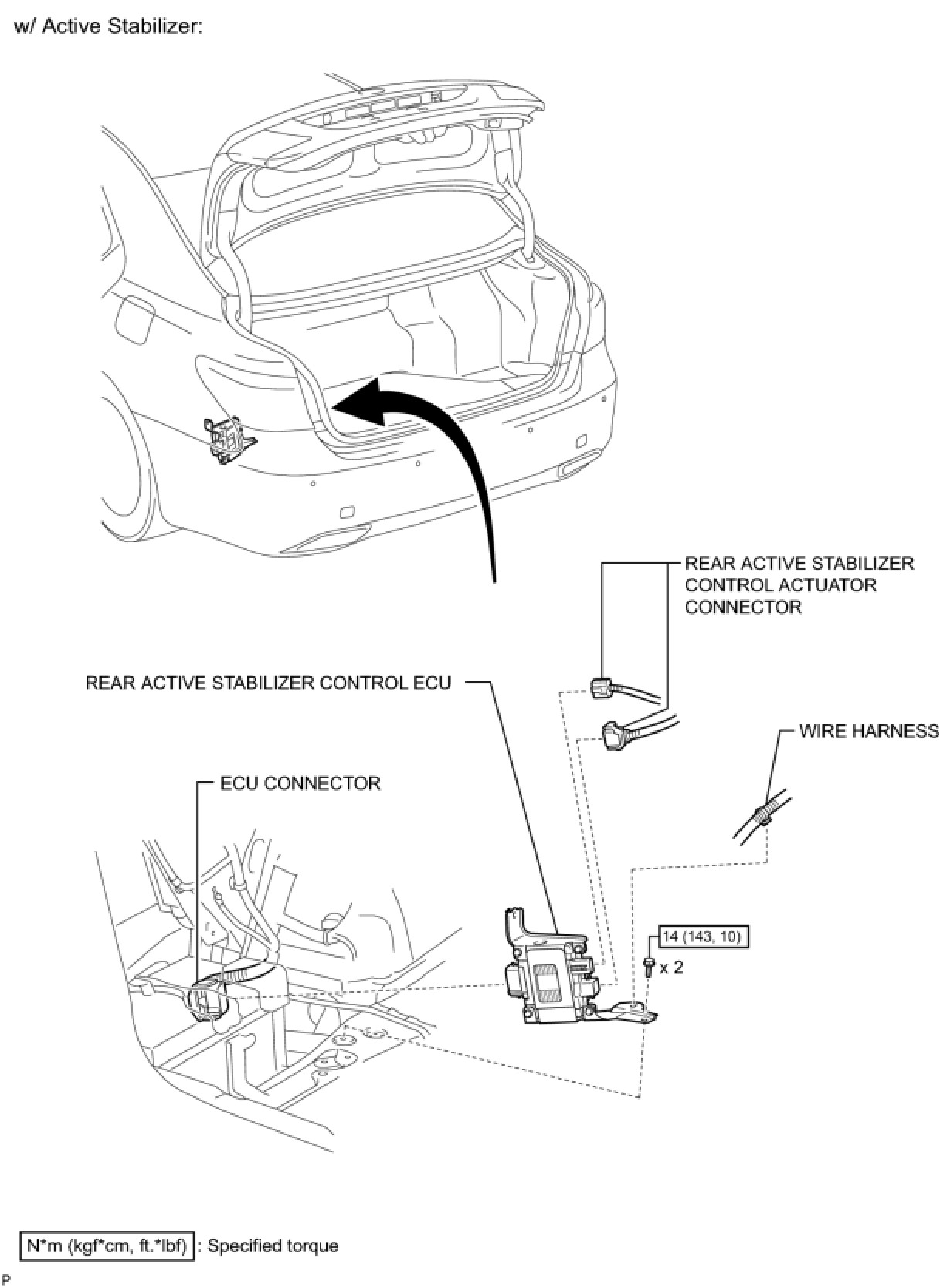 w/ Active Stabilizer:

REAR ACTIVE STABILIZER CONTROL ACTUATOR CONNECTOR

REAR ACTIVE STABILIZER CONTROL ECU

WIRE HARNESS

ECU CONNECTOR

14 (143, 10)

x 2

N*m (kgf*cm, ft.*lbf) : Specified torque

P