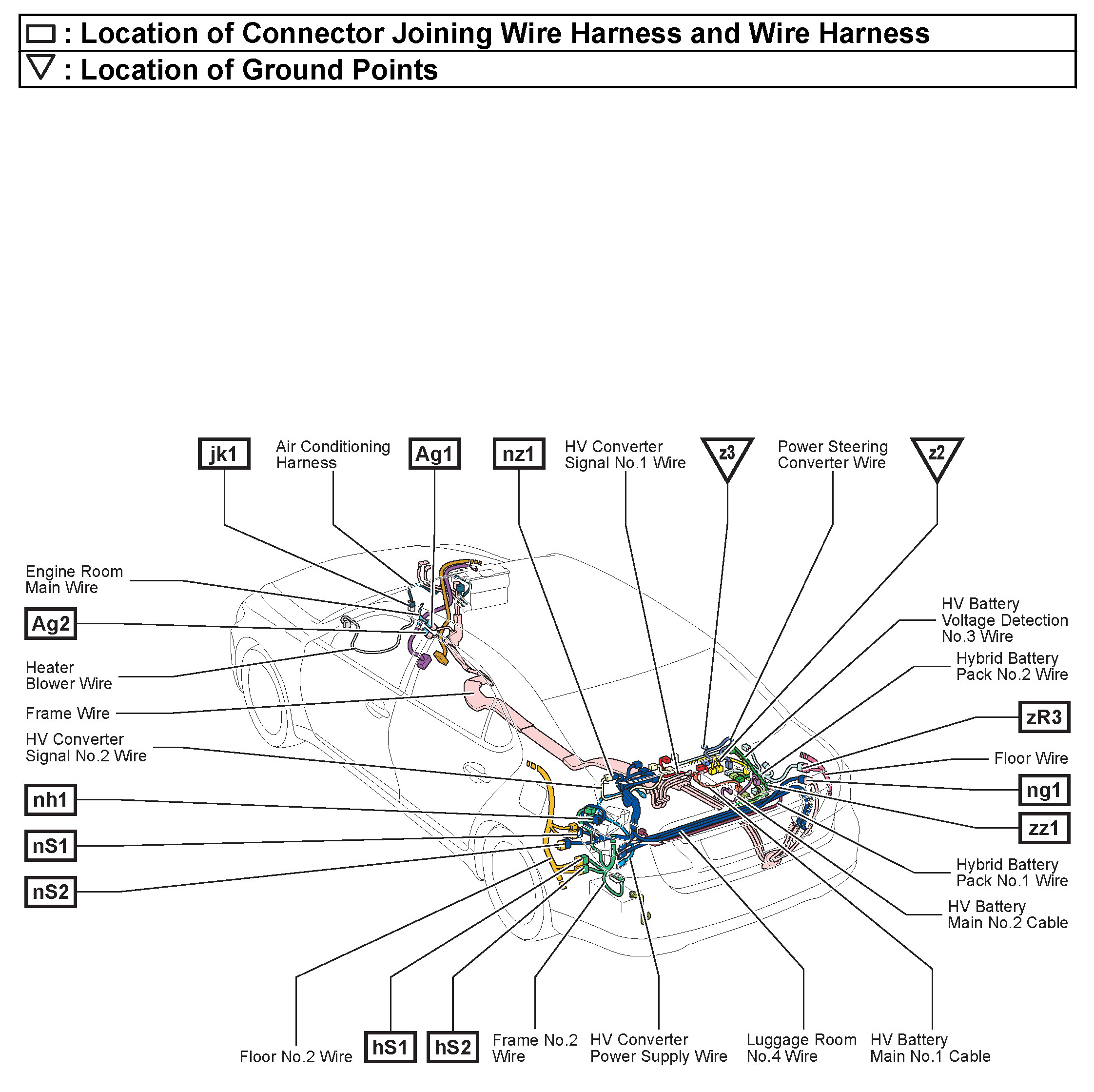 : Location of Connector Joining Wire Harness and Wire Harness
: Location of Ground Points

jk1
Air Conditioning Harness
Ag1
nz1
HV Converter Signal No.1 Wire
z3
Power Steering Converter Wire
z2

Engine Room Main Wire
Ag2
Heater Blower Wire
Frame Wire
HV Converter Signal No.2 Wire
nh1
nS1
nS2

HV Battery Voltage Detection No.3 Wire
Hybrid Battery Pack No.2 Wire
zR3
Floor Wire
ng1
zz1
Hybrid Battery Pack No.1 Wire
HV Battery Main No.2 Cable

Floor No.2 Wire
hS1
hS2
Frame No.2 Wire
HV Converter Power Supply Wire
Luggage Room No.4 Wire
HV Battery Main No.1 Cable