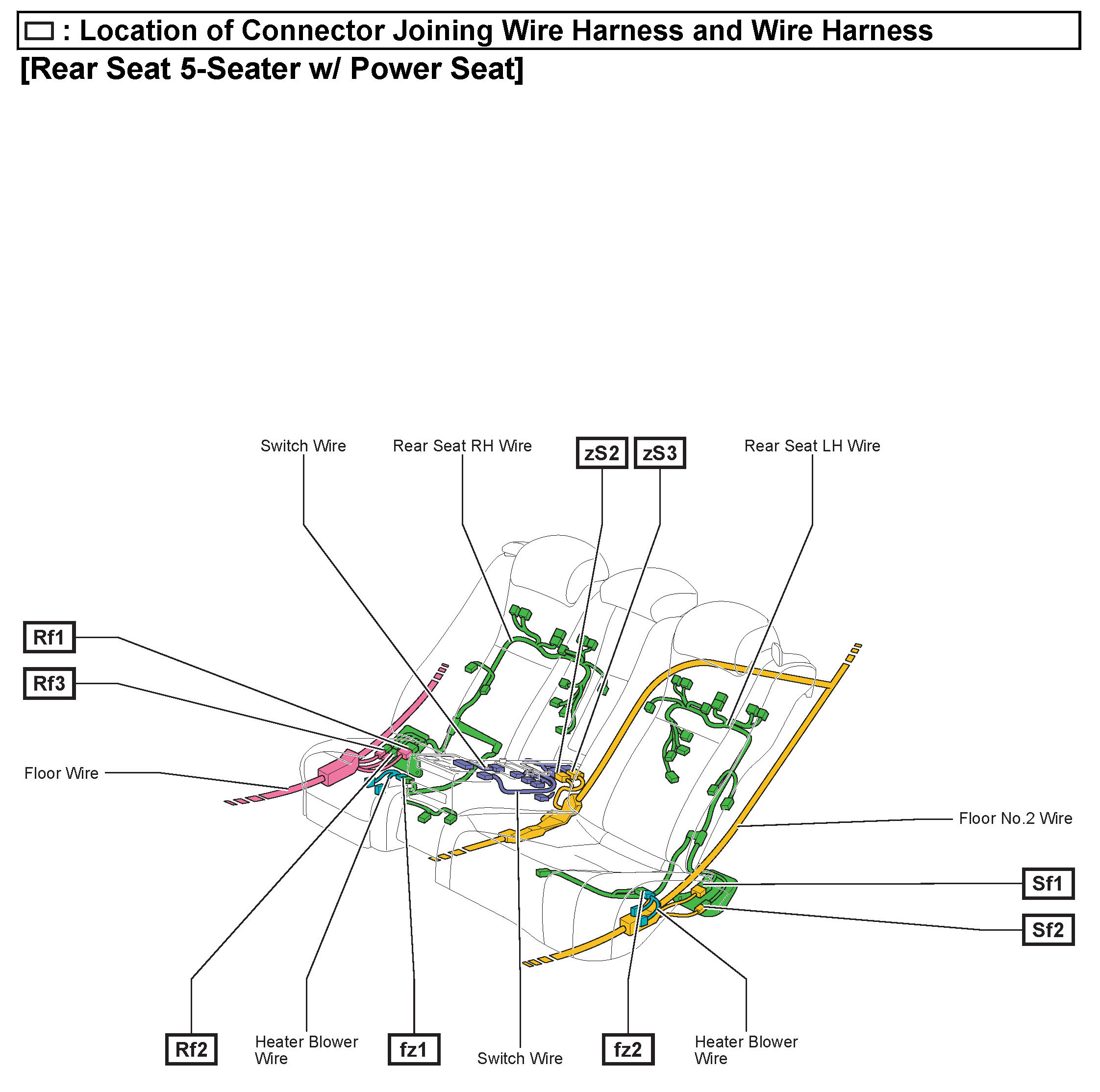 : Location of Connector Joining Wire Harness and Wire Harness
[Rear Seat 5-Seater w/ Power Seat]

Switch Wire
Rear Seat RH Wire
zS2
zS3
Rear Seat LH Wire
Rf1
Rf3
Floor Wire
Floor No.2 Wire
Sf1
Sf2
Rf2
Heater Blower Wire
fz1
Switch Wire
fz2
Heater Blower Wire