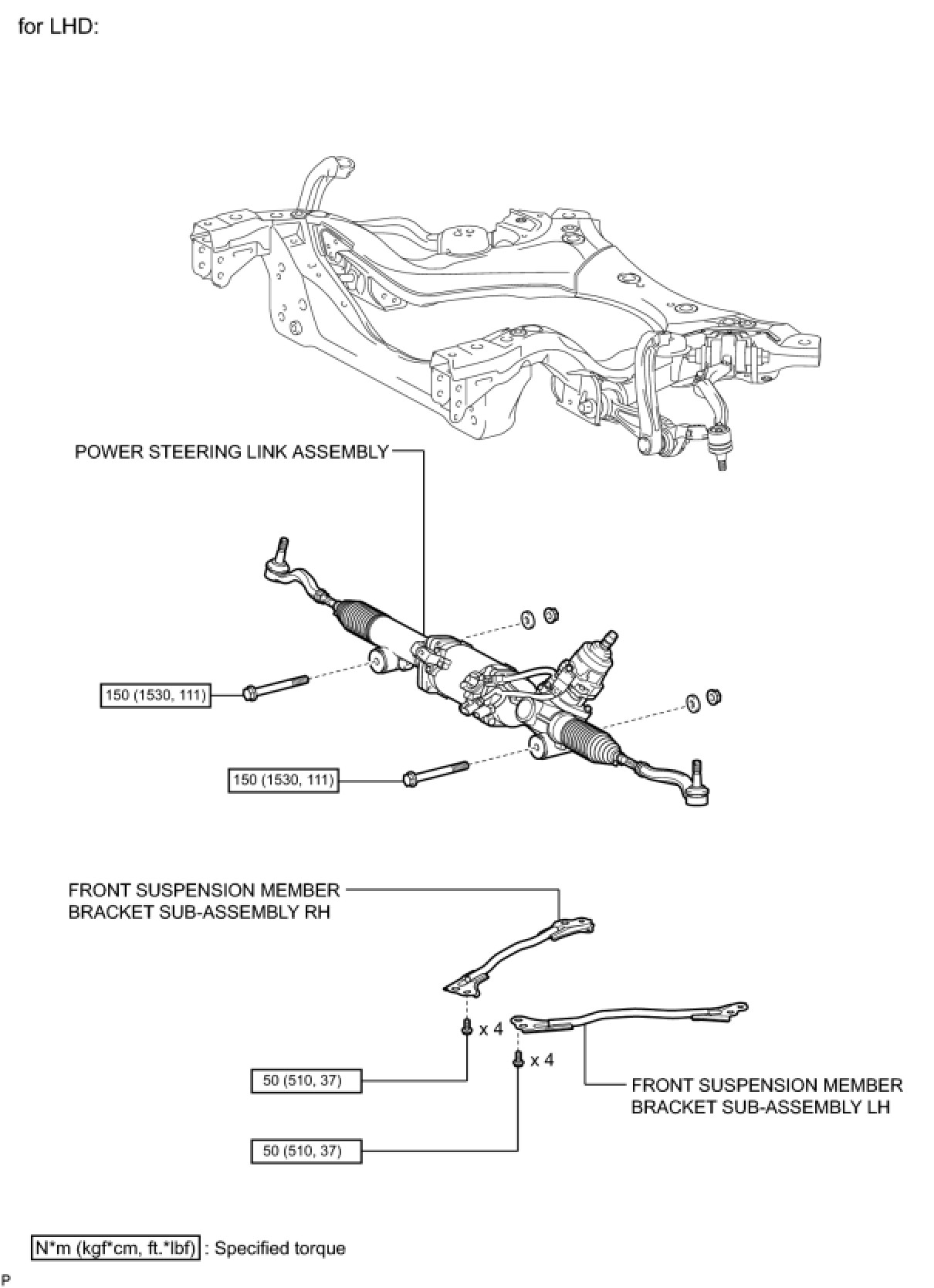 for LHD:

POWER STEERING LINK ASSEMBLY

150 (1530, 111)

150 (1530, 111)

FRONT SUSPENSION MEMBER BRACKET SUB-ASSEMBLY RH

x 4

x 4

50 (510, 37)

FRONT SUSPENSION MEMBER BRACKET SUB-ASSEMBLY LH

50 (510, 37)

N*m (kgf*cm, ft.*lbf) : Specified torque

P