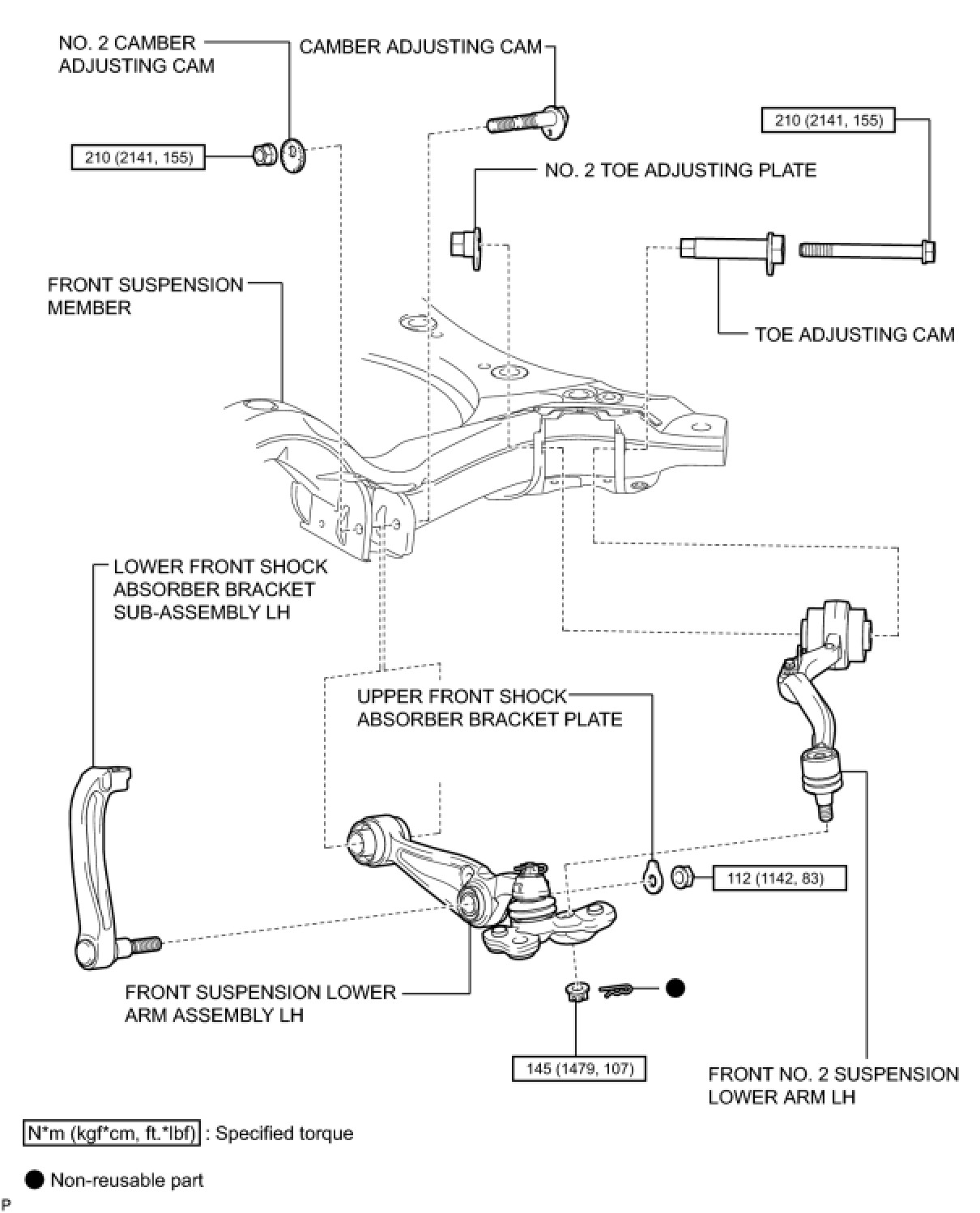 NO. 2 CAMBER ADJUSTING CAM

CAMBER ADJUSTING CAM

210 (2141, 155)

210 (2141, 155)

NO. 2 TOE ADJUSTING PLATE

FRONT SUSPENSION MEMBER

TOE ADJUSTING CAM

LOWER FRONT SHOCK ABSORBER BRACKET SUB-ASSEMBLY LH

UPPER FRONT SHOCK ABSORBER BRACKET PLATE

112 (1142, 83)

FRONT SUSPENSION LOWER ARM ASSEMBLY LH

145 (1479, 107)

FRONT NO. 2 SUSPENSION LOWER ARM LH

N*m (kgf*cm, ft.*lbf) : Specified torque

● Non-reusable part

P