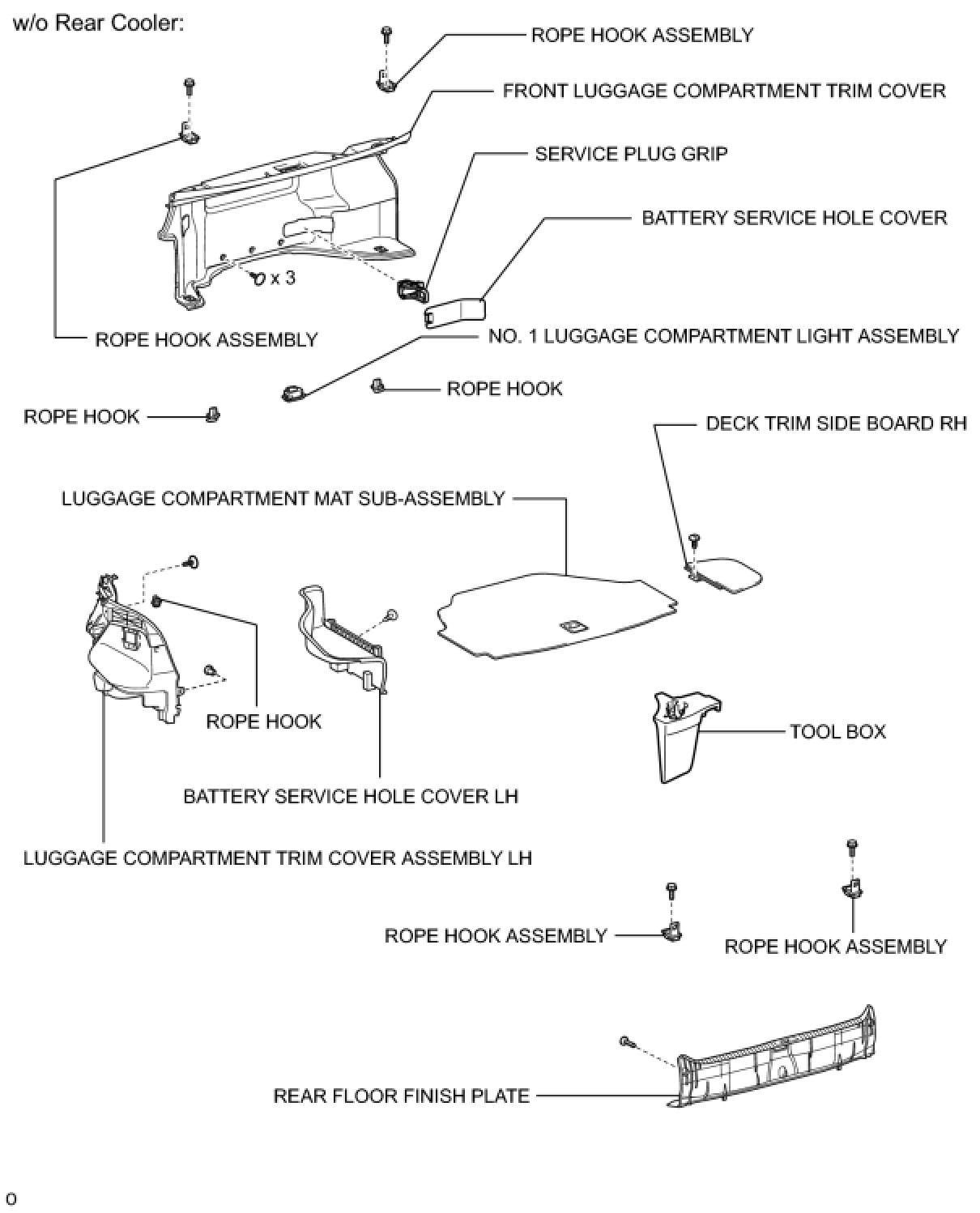 w/o Rear Cooler:

ROPE HOOK ASSEMBLY

FRONT LUGGAGE COMPARTMENT TRIM COVER

SERVICE PLUG GRIP

BATTERY SERVICE HOLE COVER

x 3

ROPE HOOK ASSEMBLY

NO. 1 LUGGAGE COMPARTMENT LIGHT ASSEMBLY

ROPE HOOK

ROPE HOOK

DECK TRIM SIDE BOARD RH

LUGGAGE COMPARTMENT MAT SUB-ASSEMBLY

ROPE HOOK

TOOL BOX

BATTERY SERVICE HOLE COVER LH

LUGGAGE COMPARTMENT TRIM COVER ASSEMBLY LH

ROPE HOOK ASSEMBLY

ROPE HOOK ASSEMBLY

REAR FLOOR FINISH PLATE

o