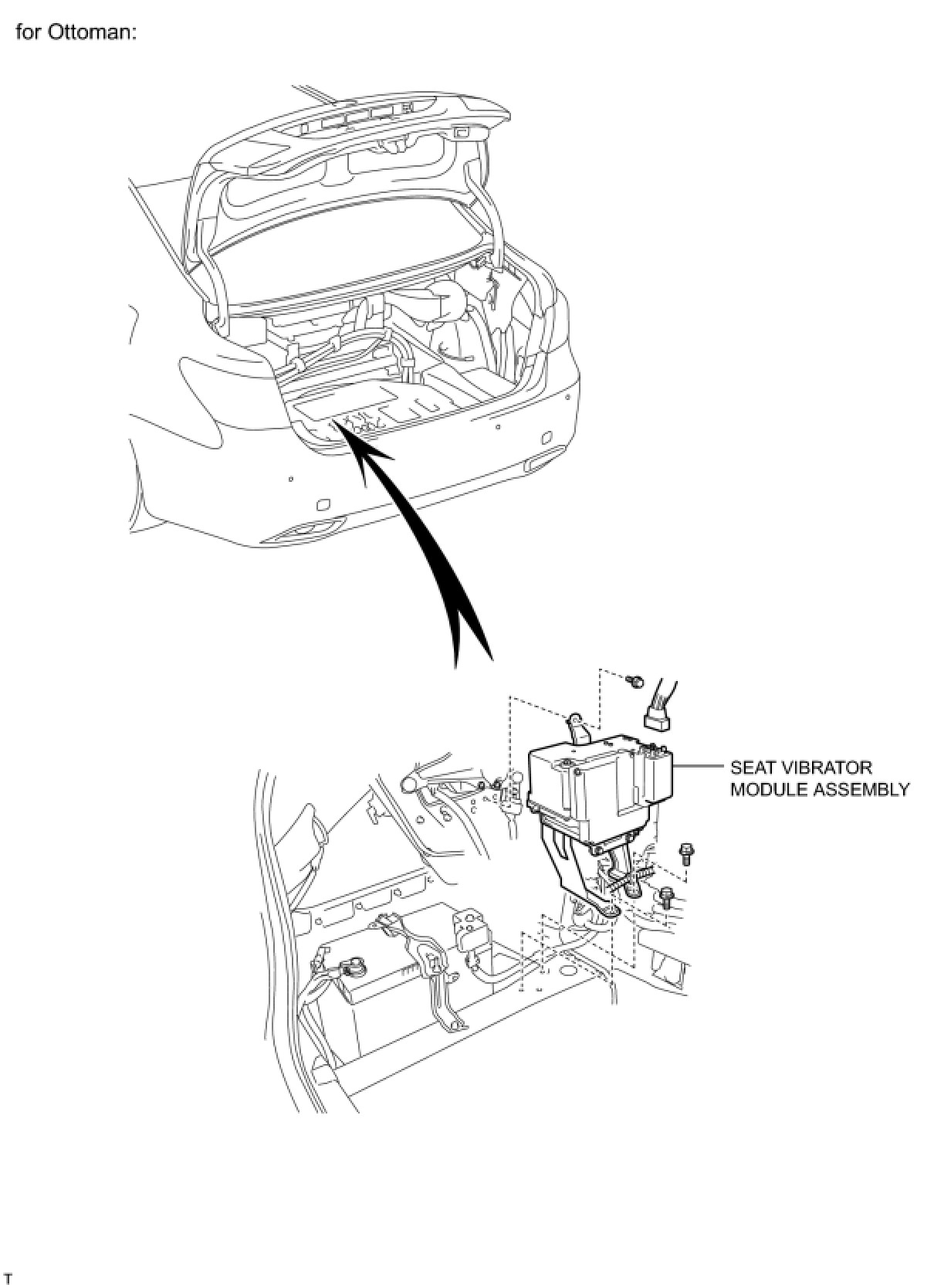 for Ottoman:

SEAT VIBRATOR MODULE ASSEMBLY

T