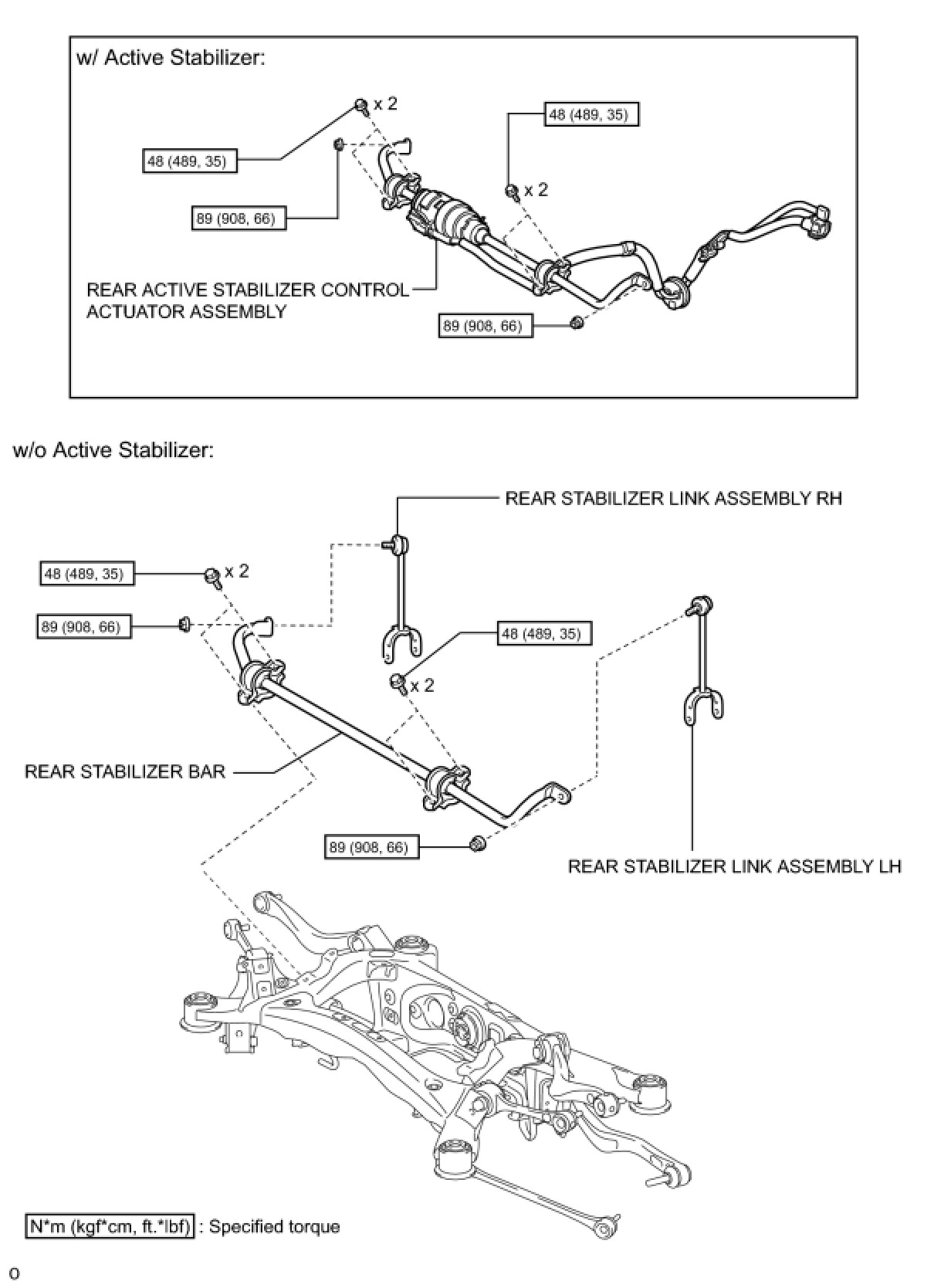 w/ Active Stabilizer:

x 2

48 (489, 35)

48 (489, 35)

x 2

89 (908, 66)

REAR ACTIVE STABILIZER CONTROL ACTUATOR ASSEMBLY

89 (908, 66)

w/o Active Stabilizer:

REAR STABILIZER LINK ASSEMBLY RH

48 (489, 35)

x 2

89 (908, 66)

48 (489, 35)

x 2

REAR STABILIZER BAR

89 (908, 66)

REAR STABILIZER LINK ASSEMBLY LH

N*m (kgf*cm, ft.*lbf) : Specified torque

o