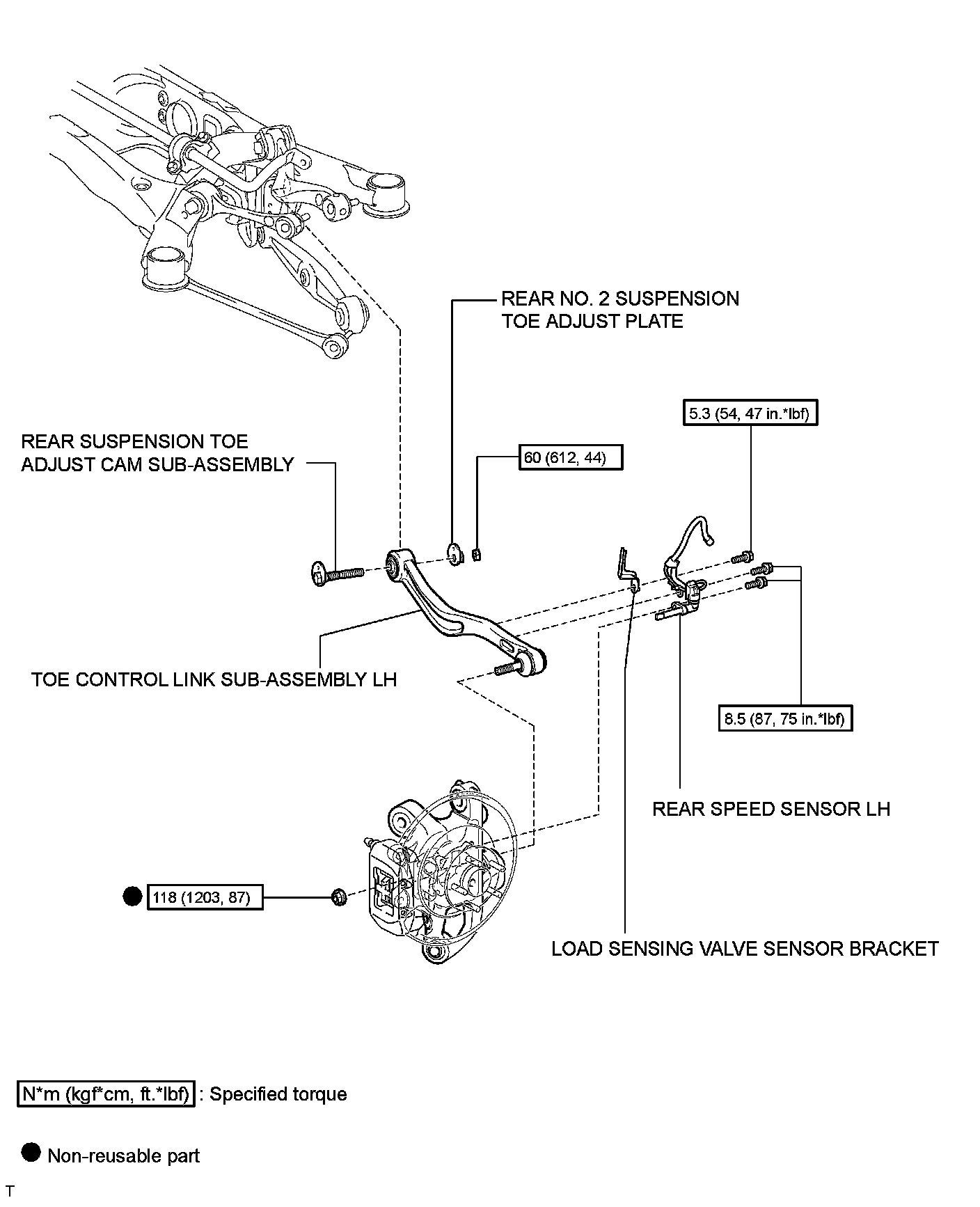 REAR NO. 2 SUSPENSION TOE ADJUST PLATE

5.3 (54, 47 in.*lbf)

REAR SUSPENSION TOE ADJUST CAM SUB-ASSEMBLY

60 (612, 44)

TOE CONTROL LINK SUB-ASSEMBLY LH

8.5 (87, 75 in.*lbf)

REAR SPEED SENSOR LH

118 (1203, 87)

LOAD SENSING VALVE SENSOR BRACKET

N*m (kgf*cm, ft.*lbf) : Specified torque

Non-reusable part

T