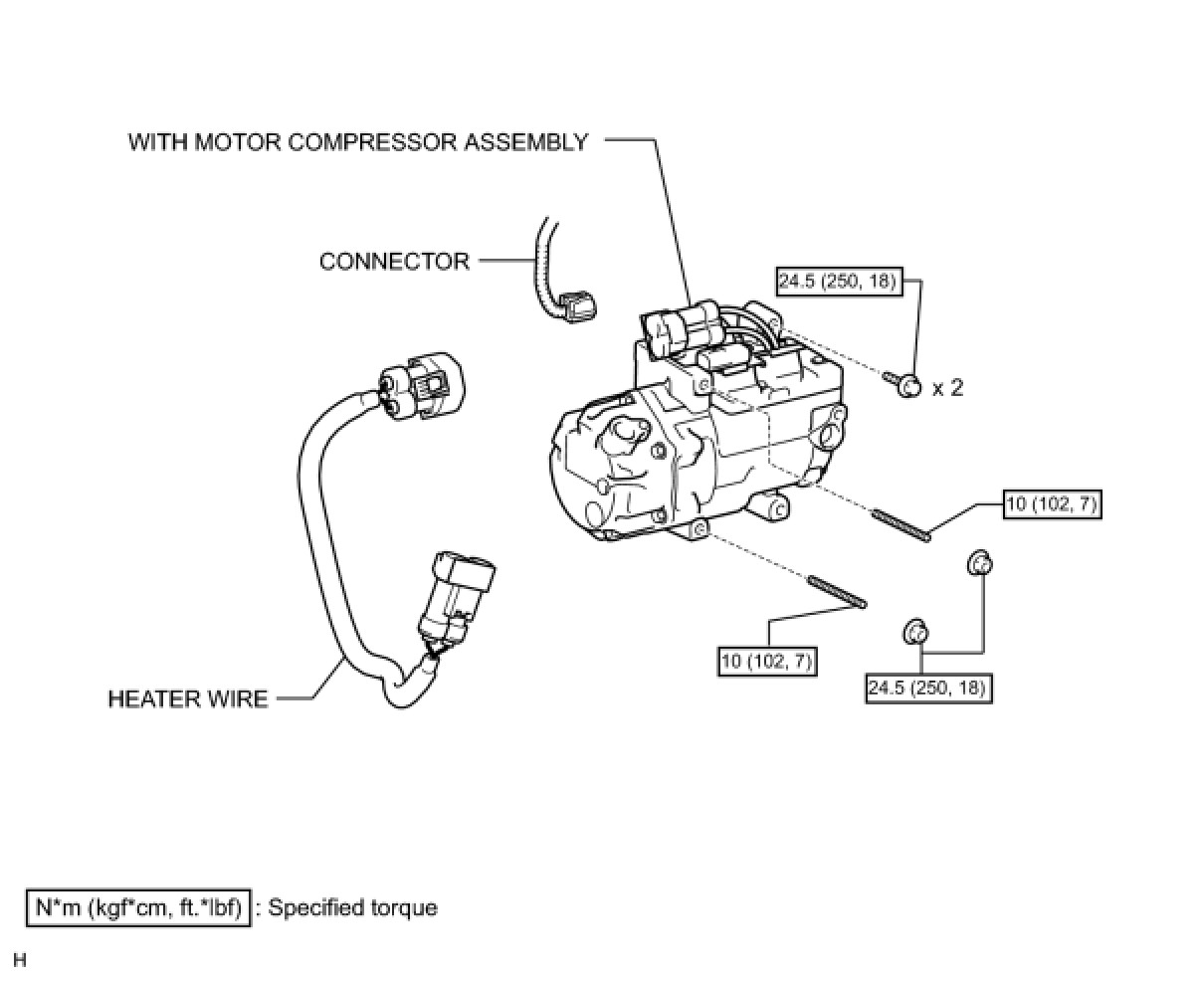 WITH MOTOR COMPRESSOR ASSEMBLY

CONNECTOR

24.5 (250, 18)

x 2

10 (102, 7)

10 (102, 7)

24.5 (250, 18)

HEATER WIRE

N*m (kgf*cm, ft.*lbf) : Specified torque

H