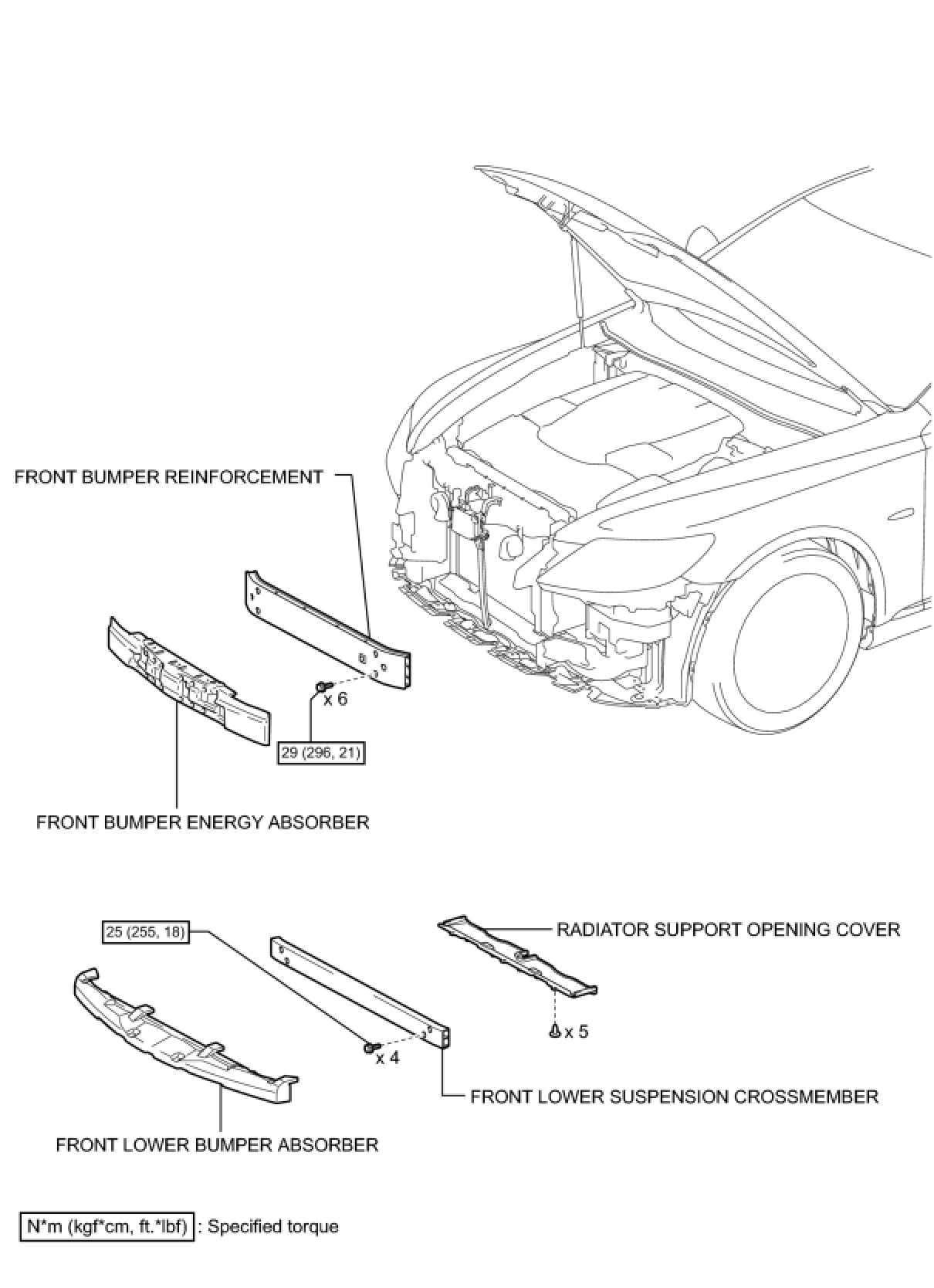 FRONT BUMPER REINFORCEMENT

x 6

29 (296, 21)

FRONT BUMPER ENERGY ABSORBER

25 (255, 18)

RADIATOR SUPPORT OPENING COVER

x 5

x 4

FRONT LOWER SUSPENSION CROSSMEMBER

FRONT LOWER BUMPER ABSORBER

N*m (kgf*cm, ft.*lbf) : Specified torque