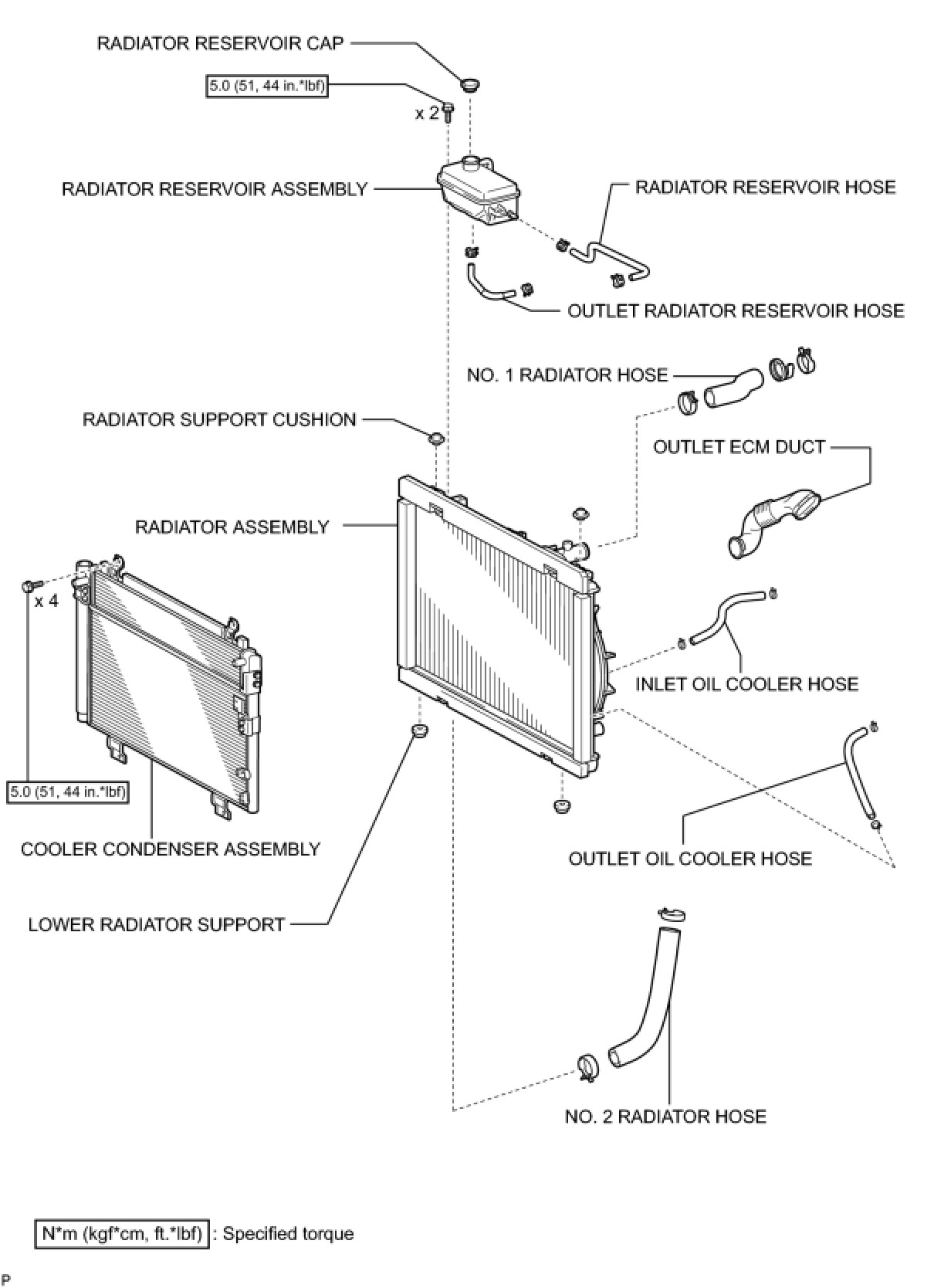 RADIATOR RESERVOIR CAP

5.0 (51, 44 in.*lbf)

x 2

RADIATOR RESERVOIR ASSEMBLY

RADIATOR RESERVOIR HOSE

OUTLET RADIATOR RESERVOIR HOSE

NO. 1 RADIATOR HOSE

RADIATOR SUPPORT CUSHION

OUTLET ECM DUCT

RADIATOR ASSEMBLY

x 4

INLET OIL COOLER HOSE

5.0 (51, 44 in.*lbf)

COOLER CONDENSER ASSEMBLY

OUTLET OIL COOLER HOSE

LOWER RADIATOR SUPPORT

NO. 2 RADIATOR HOSE

N*m (kgf*cm, ft.*lbf) : Specified torque

P