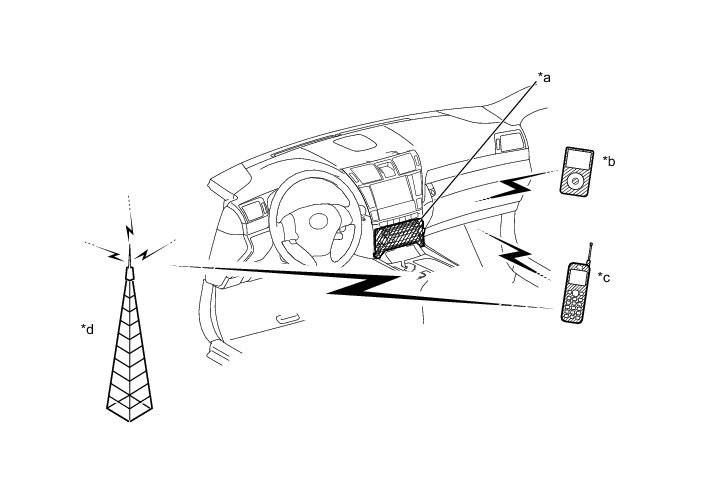 *a

*b

*c

*d