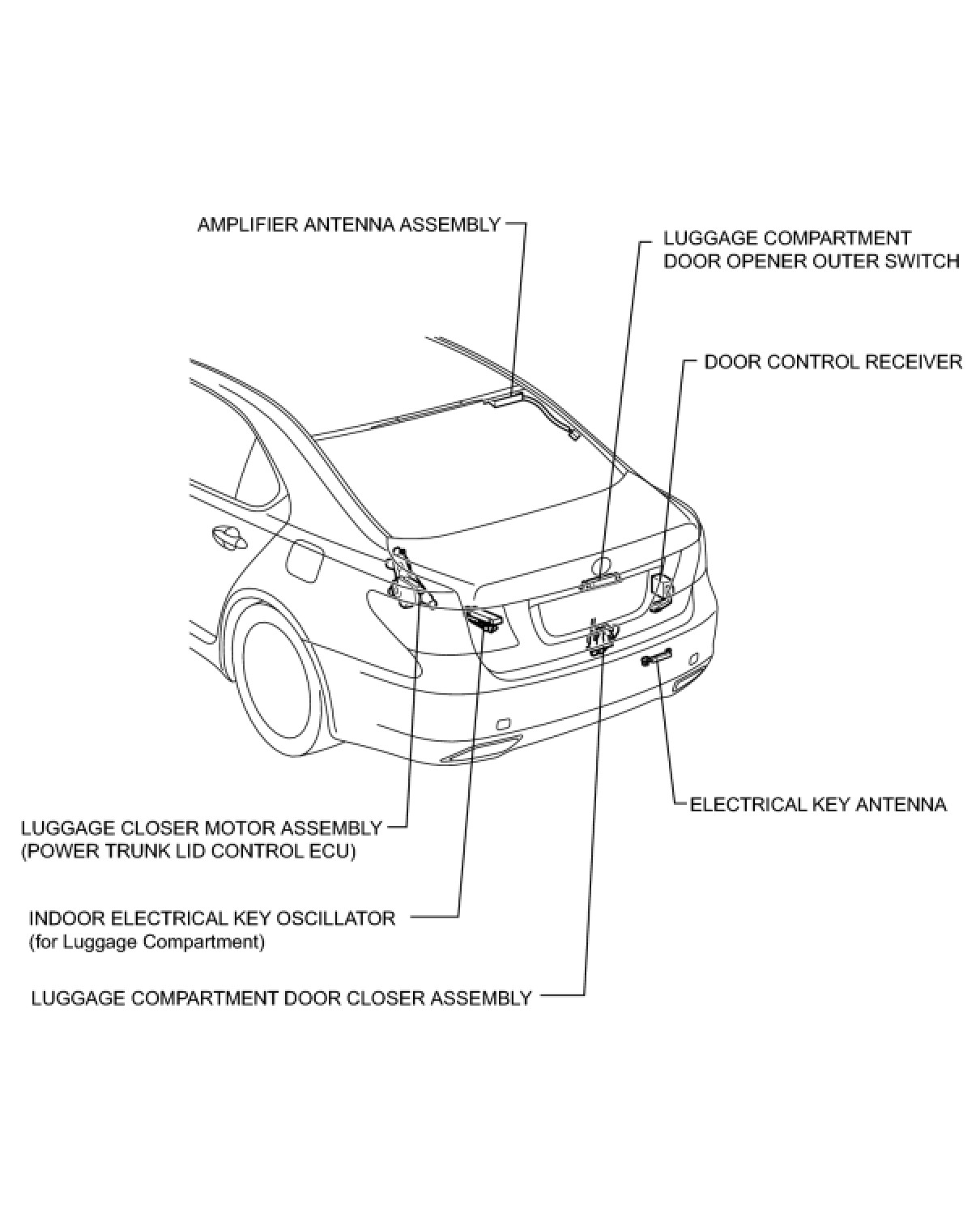 AMPLIFIER ANTENNA ASSEMBLY

LUGGAGE COMPARTMENT DOOR OPENER OUTER SWITCH

DOOR CONTROL RECEIVER

ELECTRICAL KEY ANTENNA

LUGGAGE CLOSER MOTOR ASSEMBLY (POWER TRUNK LID CONTROL ECU)

INDOOR ELECTRICAL KEY OSCILLATOR (for Luggage Compartment)

LUGGAGE COMPARTMENT DOOR CLOSER ASSEMBLY