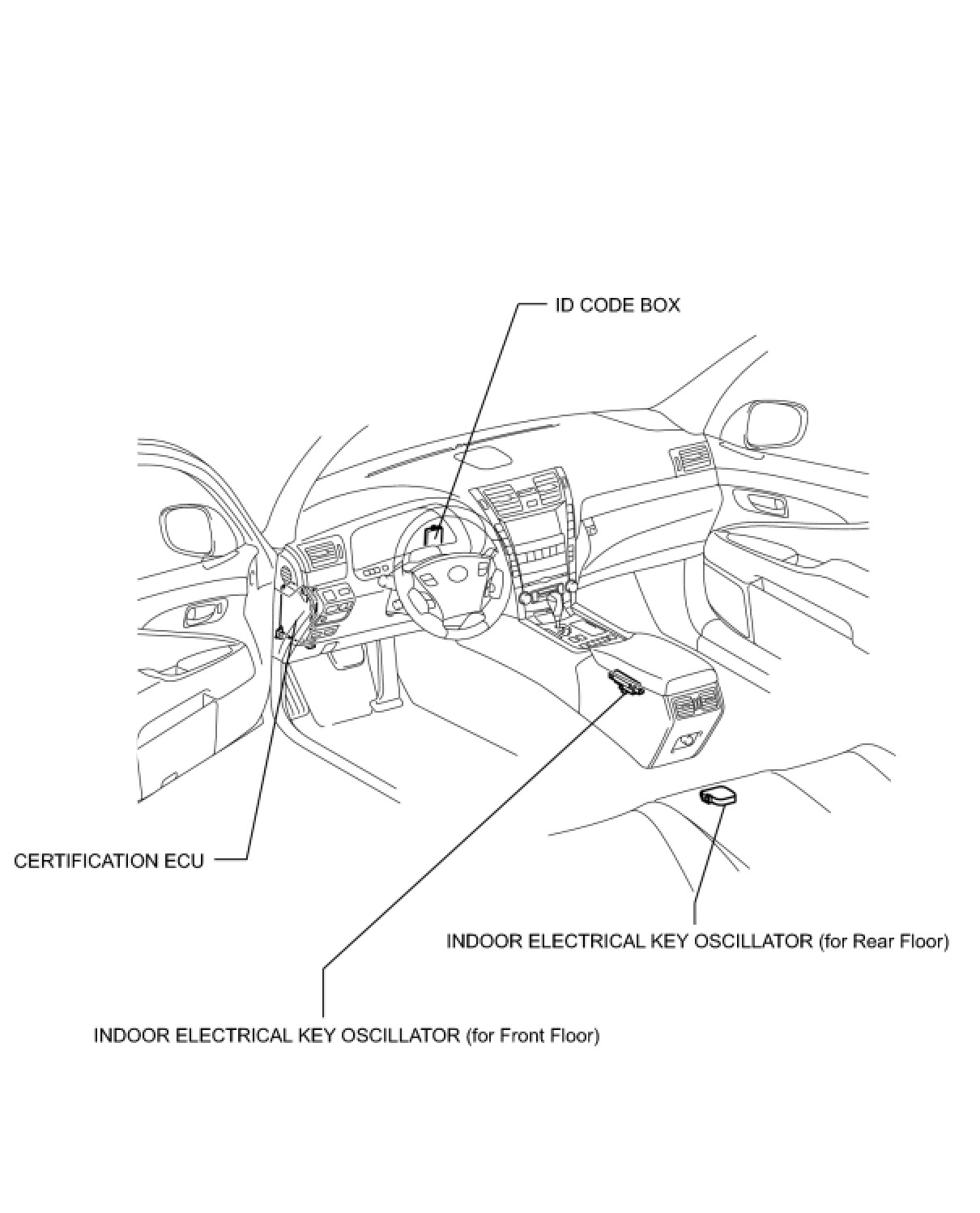 ID CODE BOX

CERTIFICATION ECU

INDOOR ELECTRICAL KEY OSCILLATOR (for Rear Floor)

INDOOR ELECTRICAL KEY OSCILLATOR (for Front Floor)