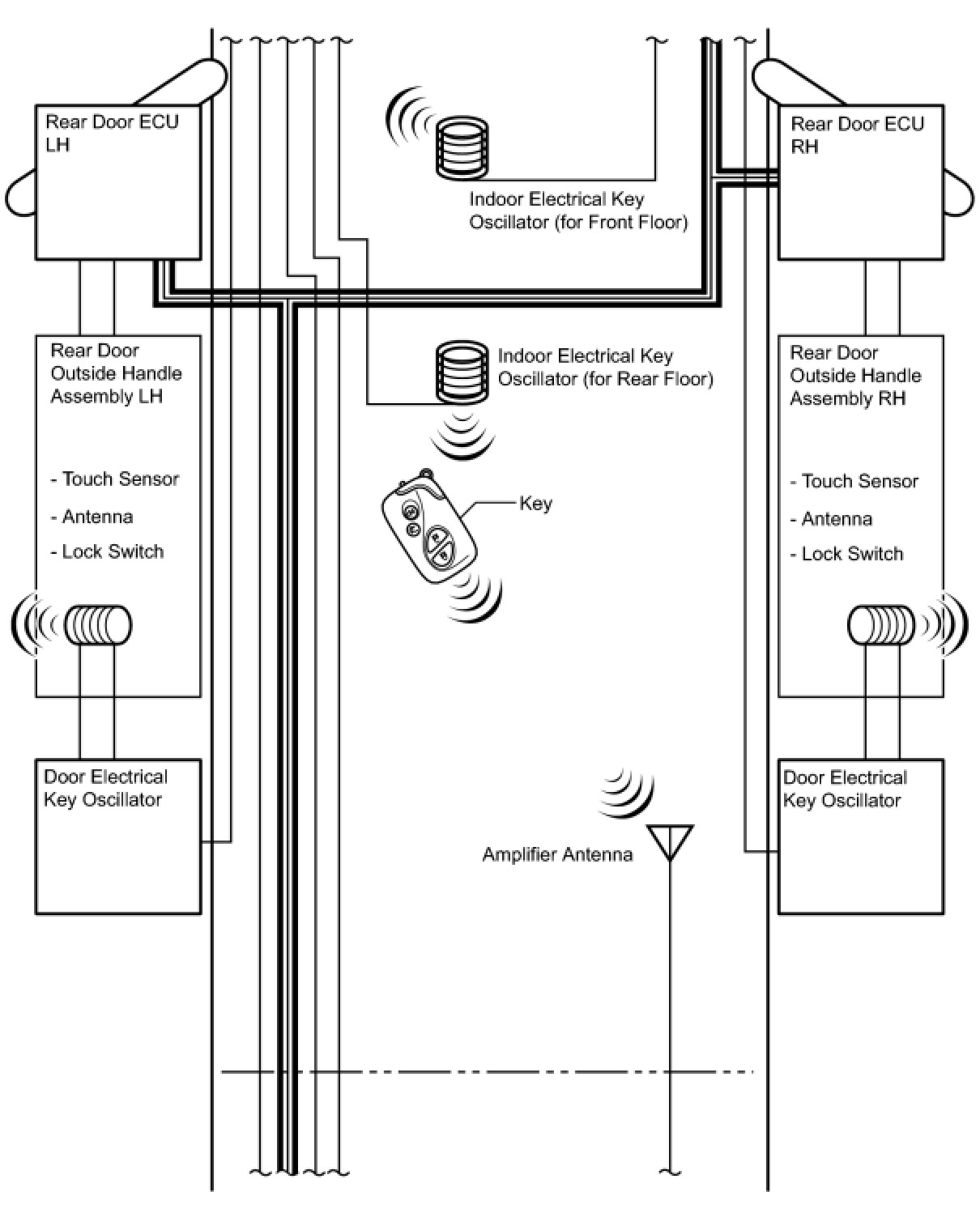 Rear Door ECU LH

Indoor Electrical Key Oscillator (for Front Floor)

Rear Door ECU RH

Rear Door Outside Handle Assembly LH

- Touch Sensor
- Antenna
- Lock Switch

Indoor Electrical Key Oscillator (for Rear Floor)

Key

Rear Door Outside Handle Assembly RH

- Touch Sensor
- Antenna
- Lock Switch

Door Electrical Key Oscillator

Amplifier Antenna

Door Electrical Key Oscillator