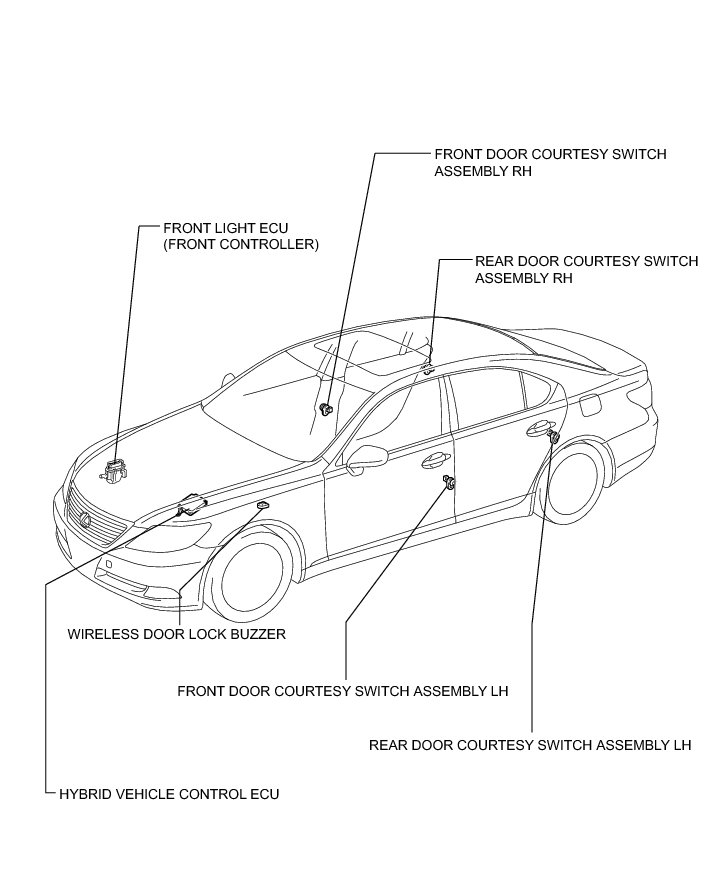 FRONT DOOR COURTESY SWITCH ASSEMBLY RH

FRONT LIGHT ECU (FRONT CONTROLLER)

REAR DOOR COURTESY SWITCH ASSEMBLY RH

WIRELESS DOOR LOCK BUZZER

FRONT DOOR COURTESY SWITCH ASSEMBLY LH

REAR DOOR COURTESY SWITCH ASSEMBLY LH

HYBRID VEHICLE CONTROL ECU