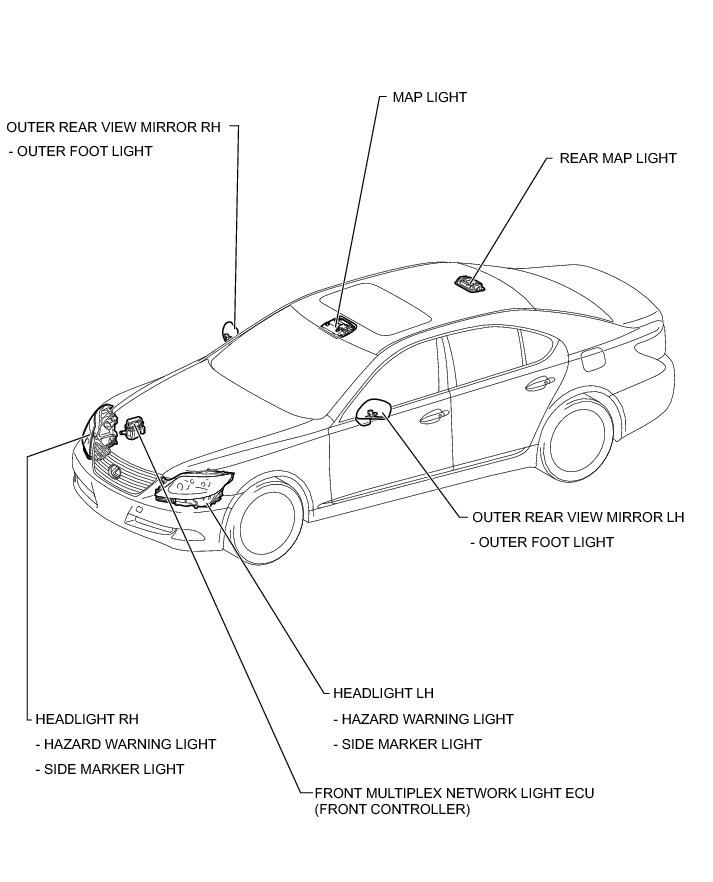 MAP LIGHT

OUTER REAR VIEW MIRROR RH
- OUTER FOOT LIGHT

REAR MAP LIGHT

OUTER REAR VIEW MIRROR LH
- OUTER FOOT LIGHT

HEADLIGHT LH
- HAZARD WARNING LIGHT
- SIDE MARKER LIGHT

HEADLIGHT RH
- HAZARD WARNING LIGHT
- SIDE MARKER LIGHT

FRONT MULTIPLEX NETWORK LIGHT ECU
(FRONT CONTROLLER)