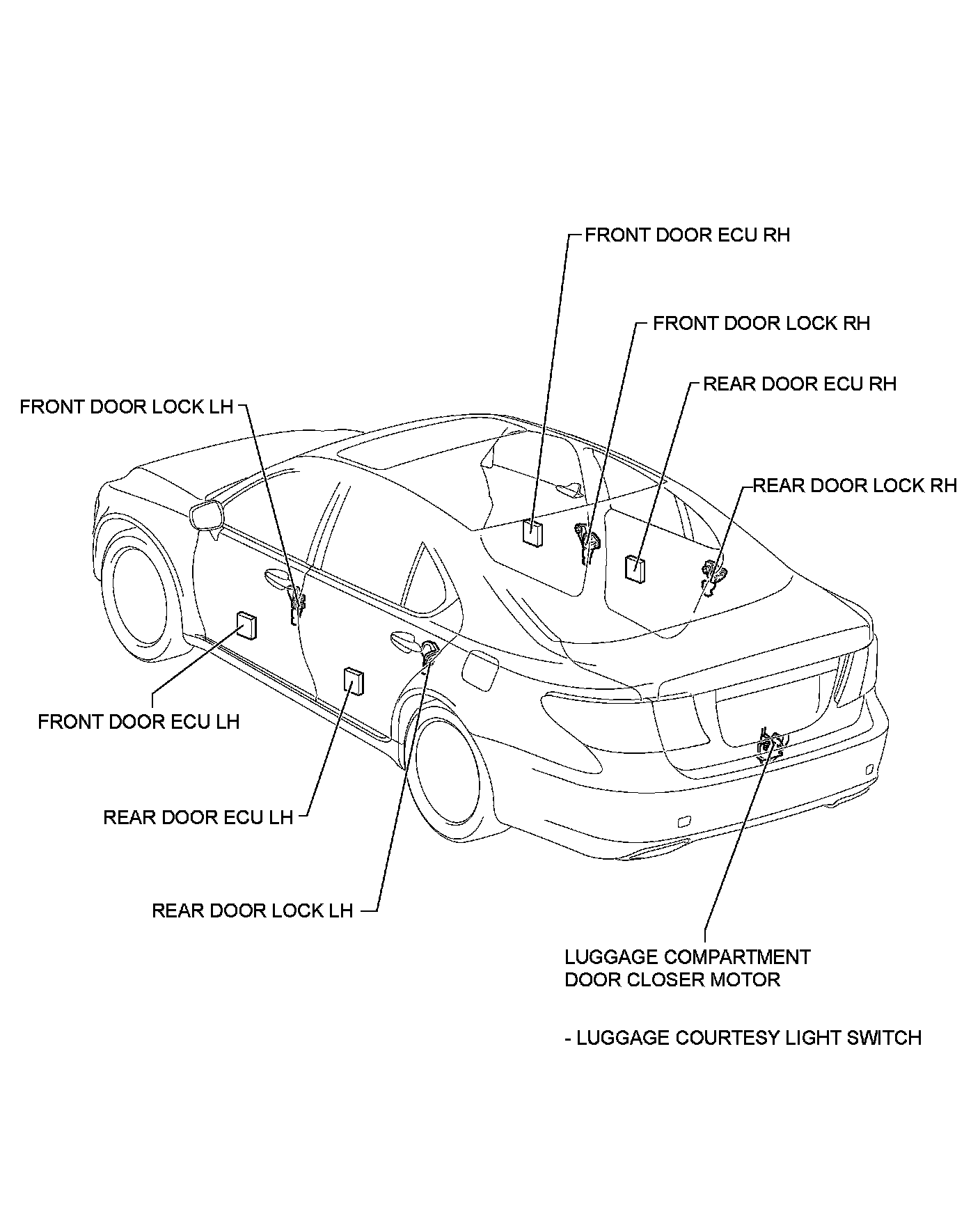 FRONT DOOR ECU RH

FRONT DOOR LOCK RH

REAR DOOR ECU RH

FRONT DOOR LOCK LH

REAR DOOR LOCK RH

FRONT DOOR ECU LH

REAR DOOR ECU LH

REAR DOOR LOCK LH

LUGGAGE COMPARTMENT DOOR CLOSER MOTOR

- LUGGAGE COURTESY LIGHT SWITCH