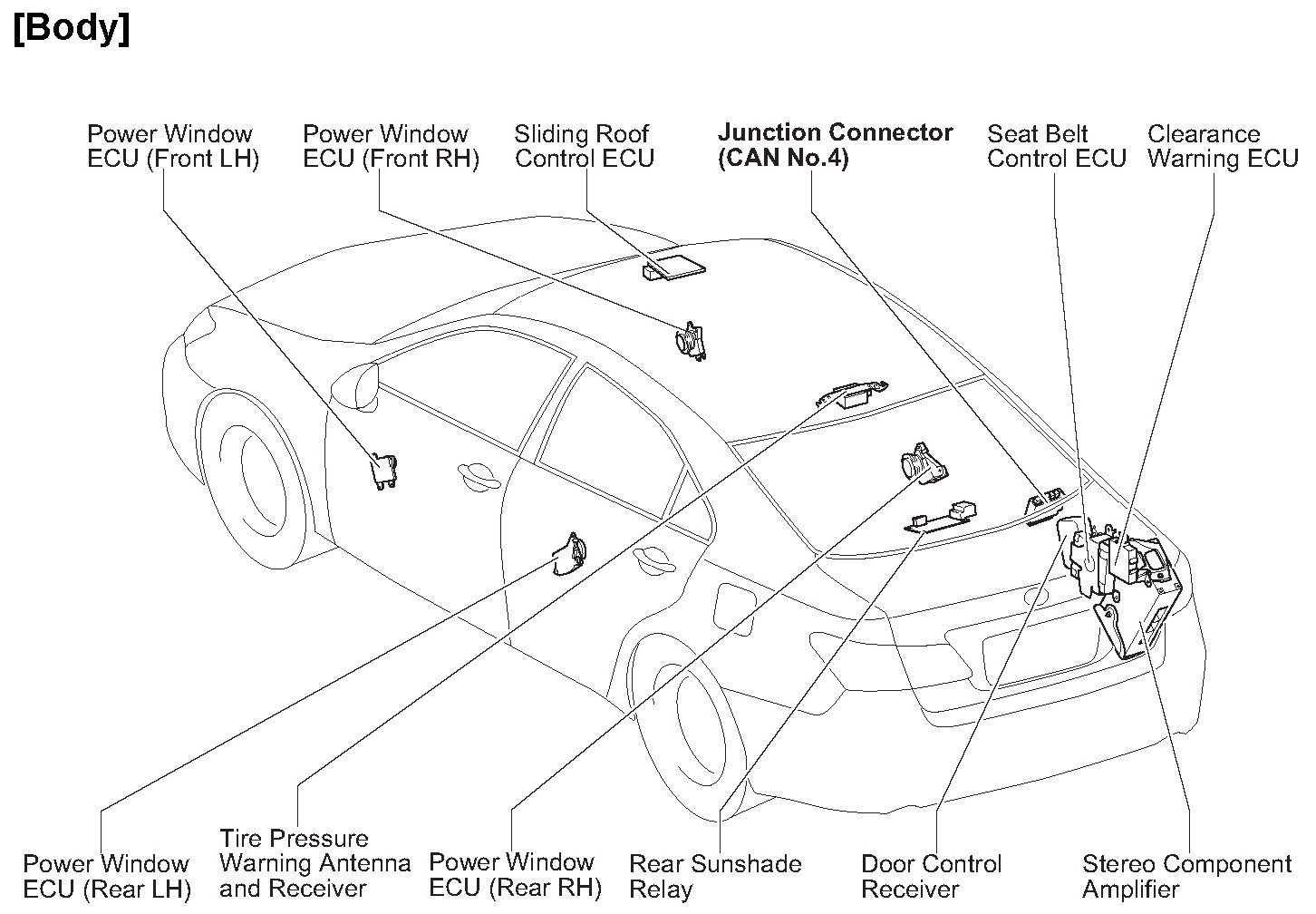 [Body]

Power Window ECU (Front LH)

Power Window ECU (Front RH)

Sliding Roof Control ECU

Junction Connector (CAN No.4)

Seat Belt Control ECU

Clearance Warning ECU

Power Window ECU (Rear LH)

Tire Pressure Warning Antenna and Receiver

Power Window ECU (Rear RH)

Rear Sunshade Relay

Door Control Receiver

Stereo Component Amplifier