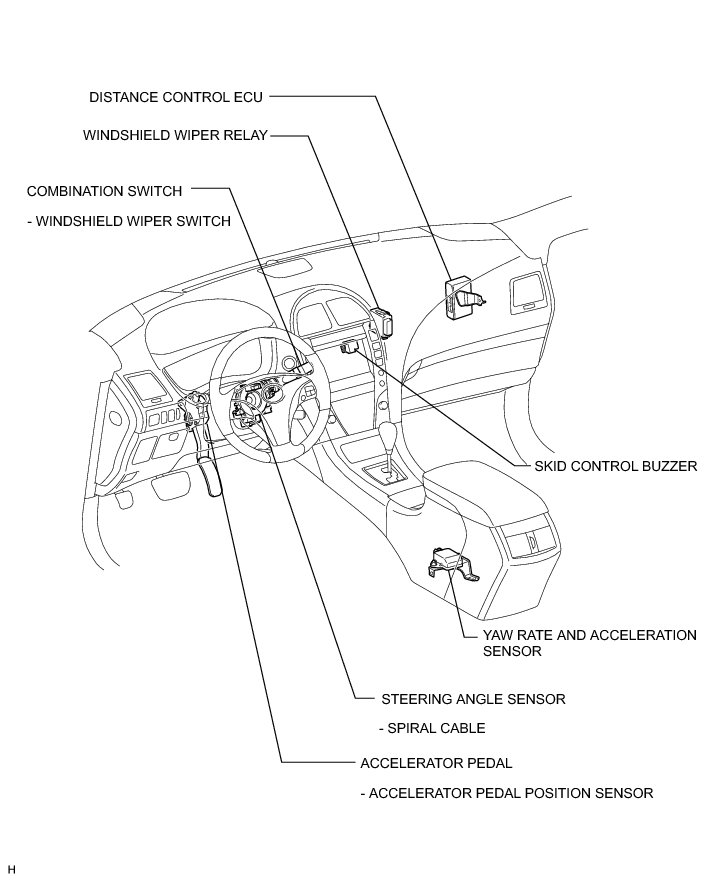 DISTANCE CONTROL ECU

WINDSHIELD WIPER RELAY

COMBINATION SWITCH

- WINDSHIELD WIPER SWITCH

SKID CONTROL BUZZER

YAW RATE AND ACCELERATION SENSOR

STEERING ANGLE SENSOR

- SPIRAL CABLE

ACCELERATOR PEDAL

- ACCELERATOR PEDAL POSITION SENSOR

H