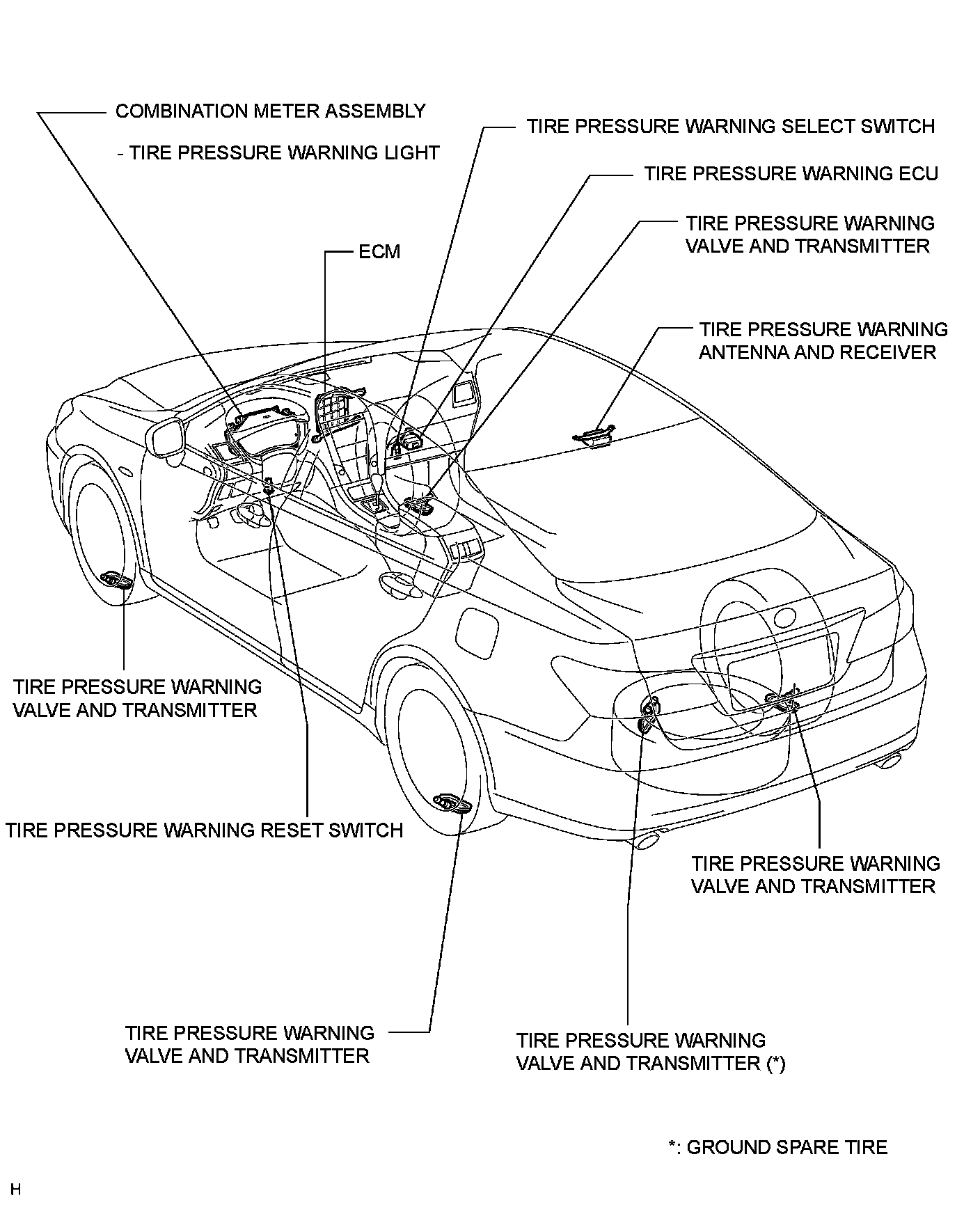 COMBINATION METER ASSEMBLY

- TIRE PRESSURE WARNING LIGHT

TIRE PRESSURE WARNING SELECT SWITCH

TIRE PRESSURE WARNING ECU

TIRE PRESSURE WARNING VALVE AND TRANSMITTER

ECM

TIRE PRESSURE WARNING ANTENNA AND RECEIVER

TIRE PRESSURE WARNING VALVE AND TRANSMITTER

TIRE PRESSURE WARNING RESET SWITCH

TIRE PRESSURE WARNING VALVE AND TRANSMITTER

TIRE PRESSURE WARNING VALVE AND TRANSMITTER

TIRE PRESSURE WARNING VALVE AND TRANSMITTER (*)

*: GROUND SPARE TIRE

H