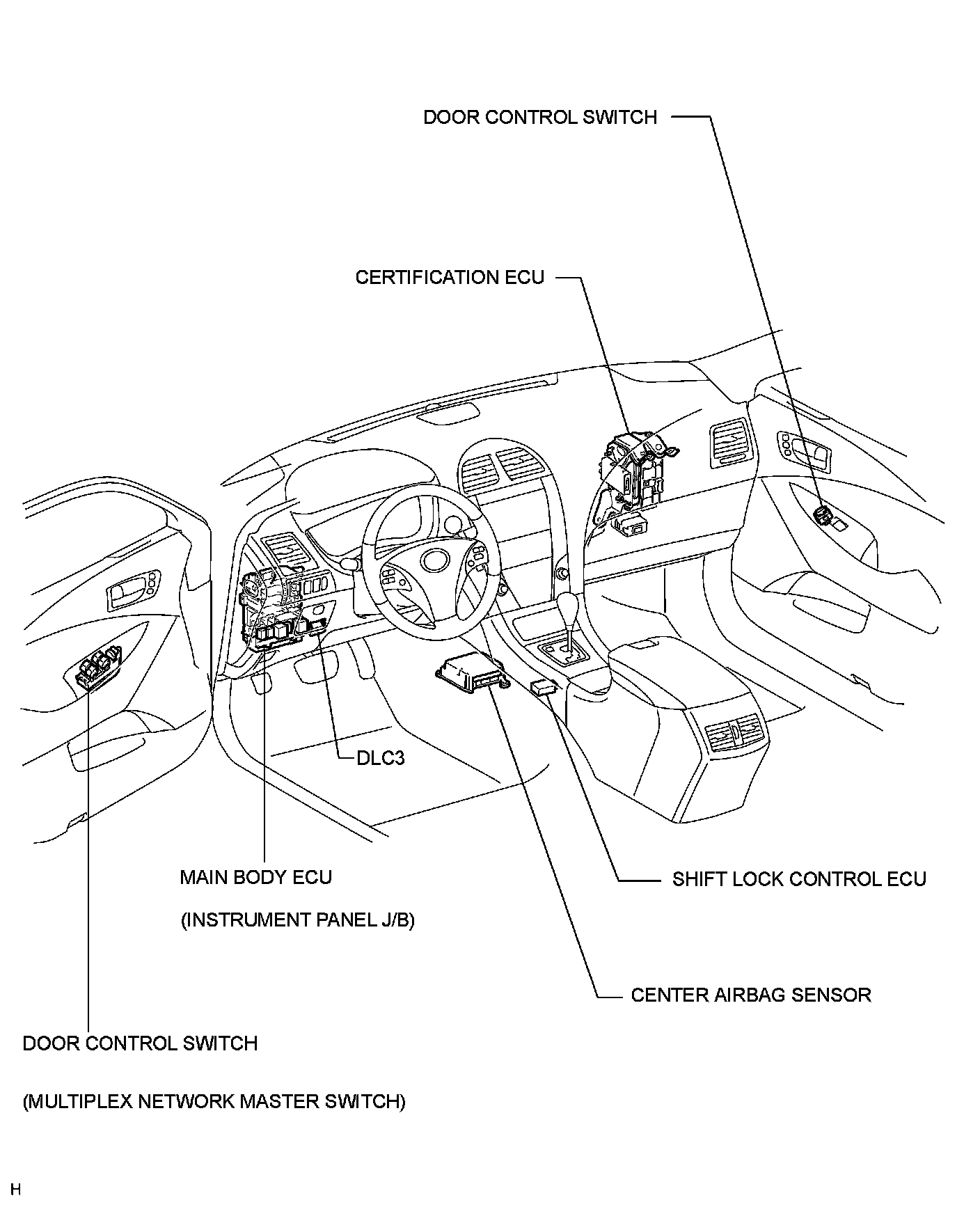 DOOR CONTROL SWITCH

CERTIFICATION ECU

DLC3

MAIN BODY ECU

(INSTRUMENT PANEL J/B)

SHIFT LOCK CONTROL ECU

CENTER AIRBAG SENSOR

DOOR CONTROL SWITCH

(MULTIPLEX NETWORK MASTER SWITCH)

H