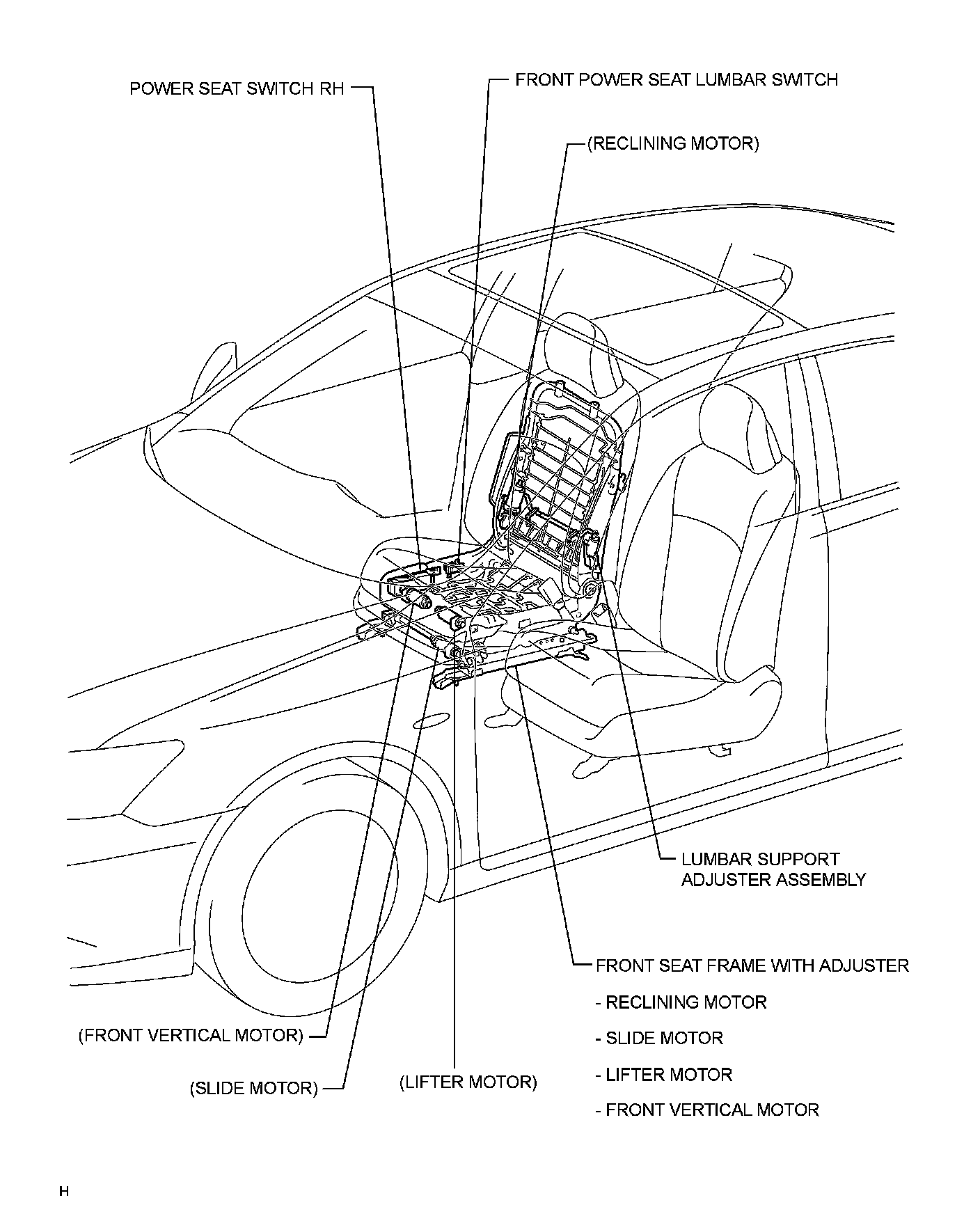 POWER SEAT SWITCH RH

FRONT POWER SEAT LUMBAR SWITCH

(RECLINING MOTOR)

LUMBAR SUPPORT ADJUSTER ASSEMBLY

FRONT SEAT FRAME WITH ADJUSTER

- RECLINING MOTOR

- SLIDE MOTOR

- LIFTER MOTOR

- FRONT VERTICAL MOTOR

(FRONT VERTICAL MOTOR)

(SLIDE MOTOR)

(LIFTER MOTOR)

H