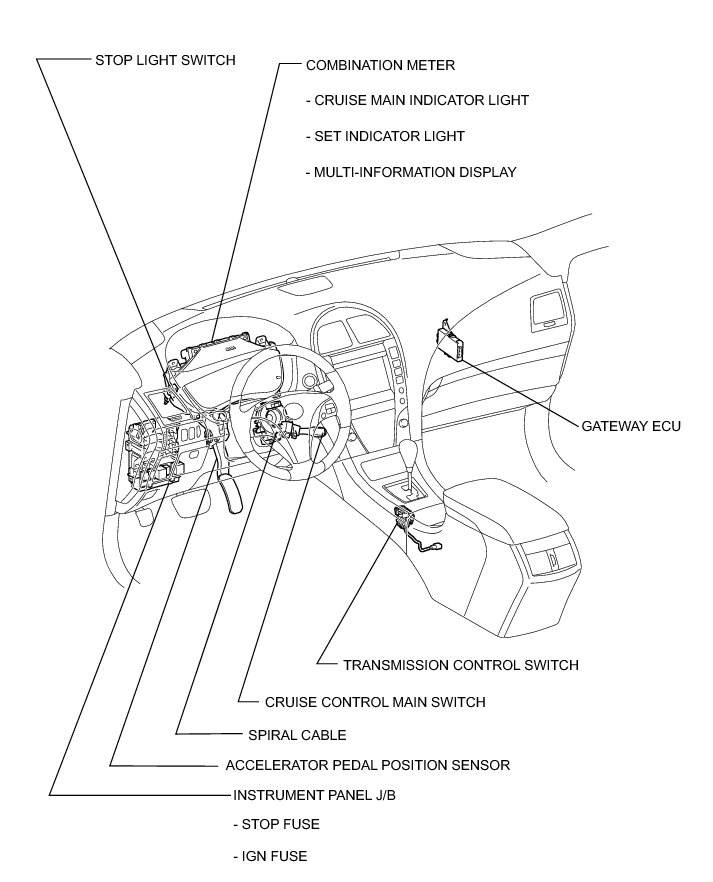 STOP LIGHT SWITCH

COMBINATION METER

- CRUISE MAIN INDICATOR LIGHT

- SET INDICATOR LIGHT

- MULTI-INFORMATION DISPLAY

GATEWAY ECU

TRANSMISSION CONTROL SWITCH

CRUISE CONTROL MAIN SWITCH

SPIRAL CABLE

ACCELERATOR PEDAL POSITION SENSOR

INSTRUMENT PANEL J/B

- STOP FUSE

- IGN FUSE