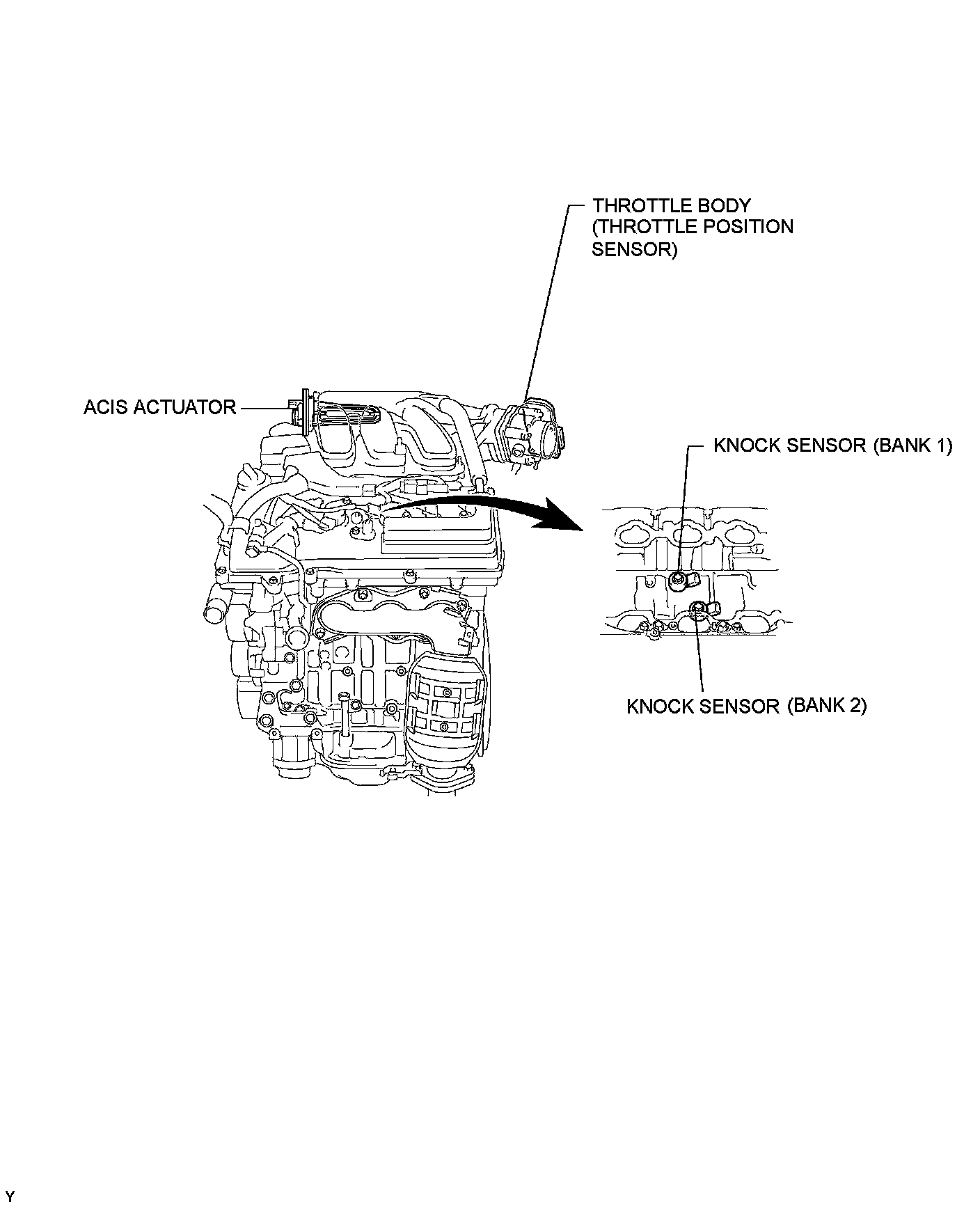 THROTTLE BODY (THROTTLE POSITION SENSOR)

ACIS ACTUATOR

KNOCK SENSOR (BANK 1)

KNOCK SENSOR (BANK 2)

Y