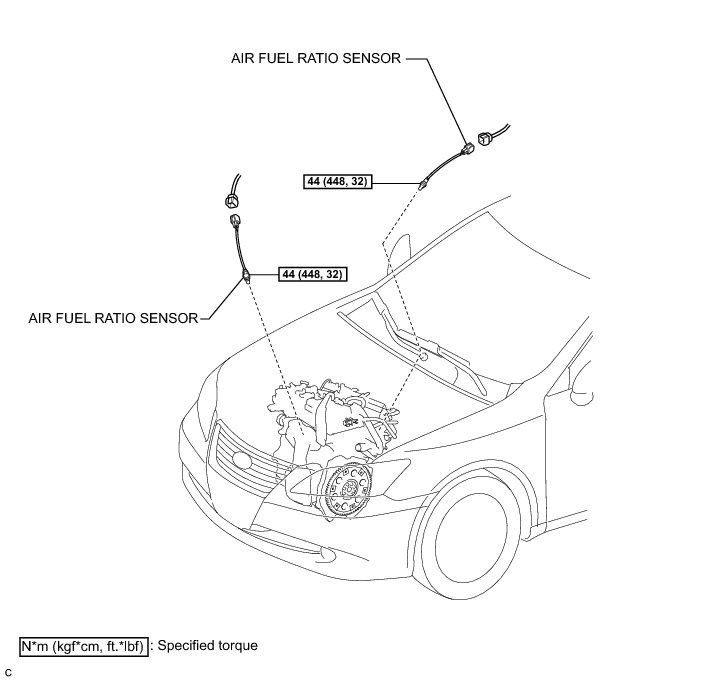 AIR FUEL RATIO SENSOR

44 (448, 32)

44 (448, 32)

AIR FUEL RATIO SENSOR

N*m (kgf*cm, ft.*lbf) : Specified torque

C