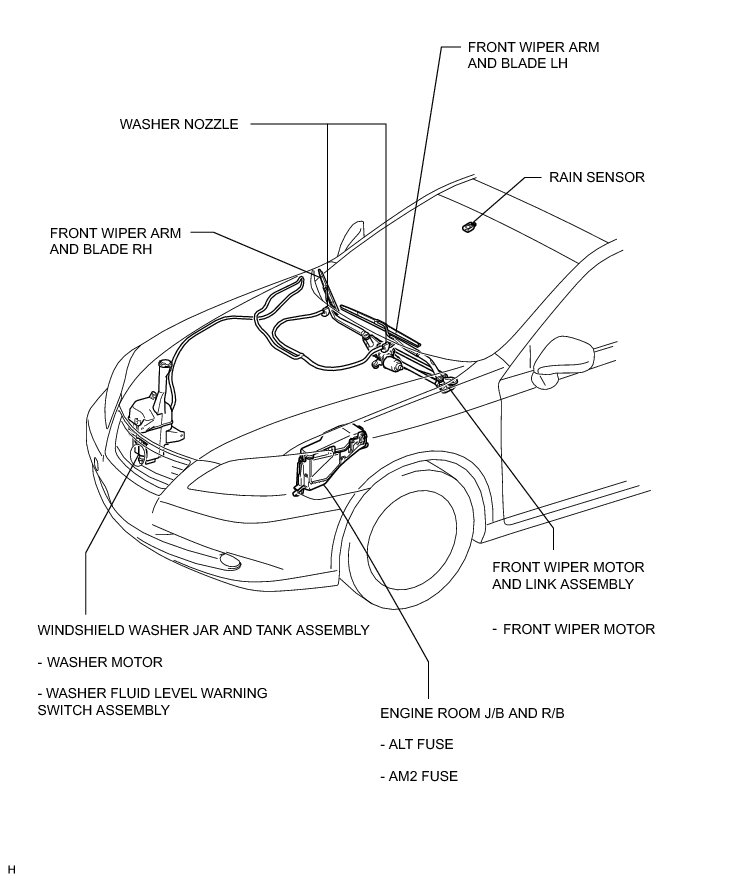 FRONT WIPER ARM AND BLADE LH

WASHER NOZZLE

RAIN SENSOR

FRONT WIPER ARM AND BLADE RH

FRONT WIPER MOTOR AND LINK ASSEMBLY

- FRONT WIPER MOTOR

WINDSHIELD WASHER JAR AND TANK ASSEMBLY

- WASHER MOTOR

- WASHER FLUID LEVEL WARNING SWITCH ASSEMBLY

ENGINE ROOM J/B AND R/B

- ALT FUSE

- AM2 FUSE

H