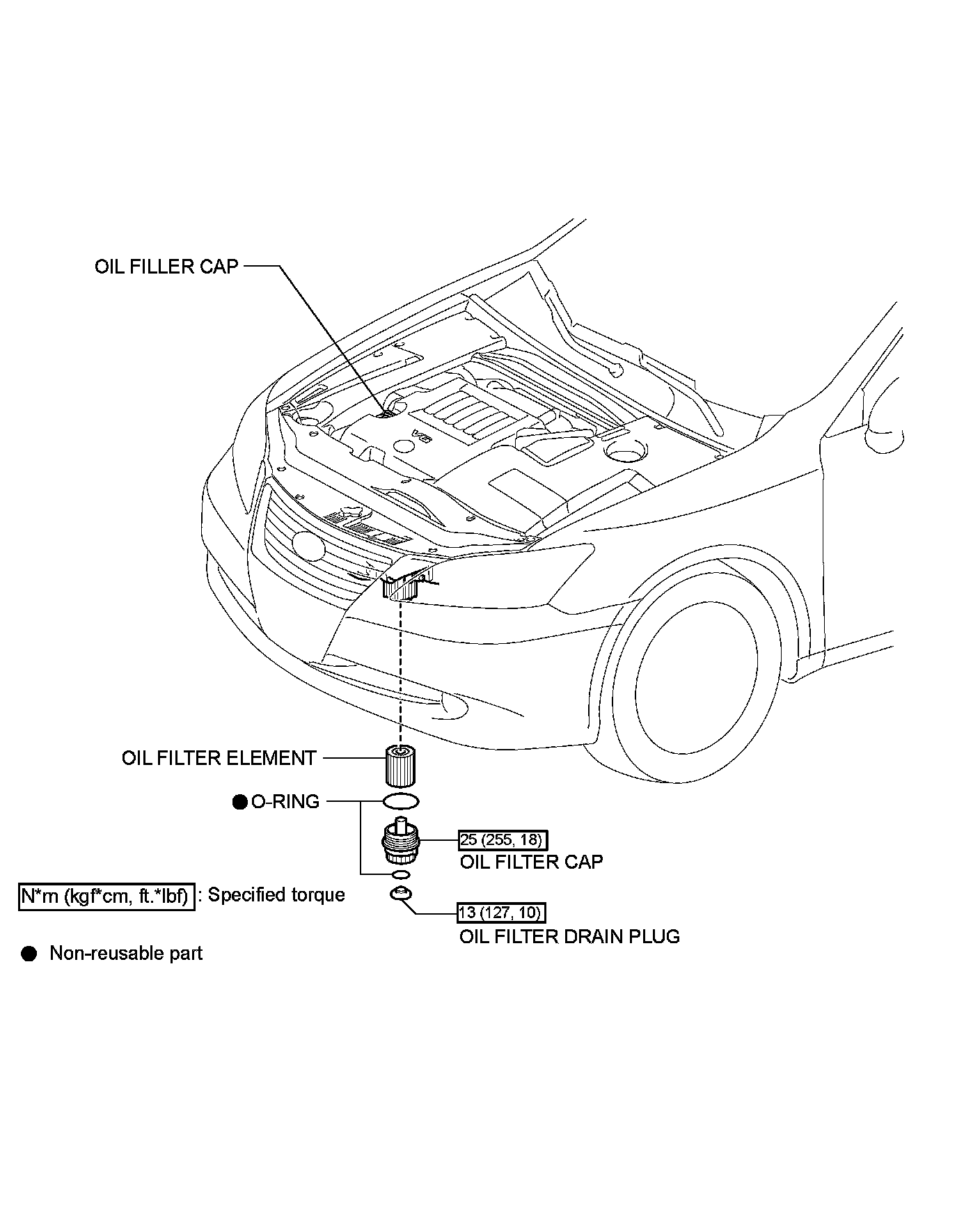 OIL FILLER CAP

V6

OIL FILTER ELEMENT

● O-RING

25 (255, 18)
OIL FILTER CAP

N*m (kgf*cm, ft.*lbf) : Specified torque

13 (127, 10)
OIL FILTER DRAIN PLUG

● Non-reusable part