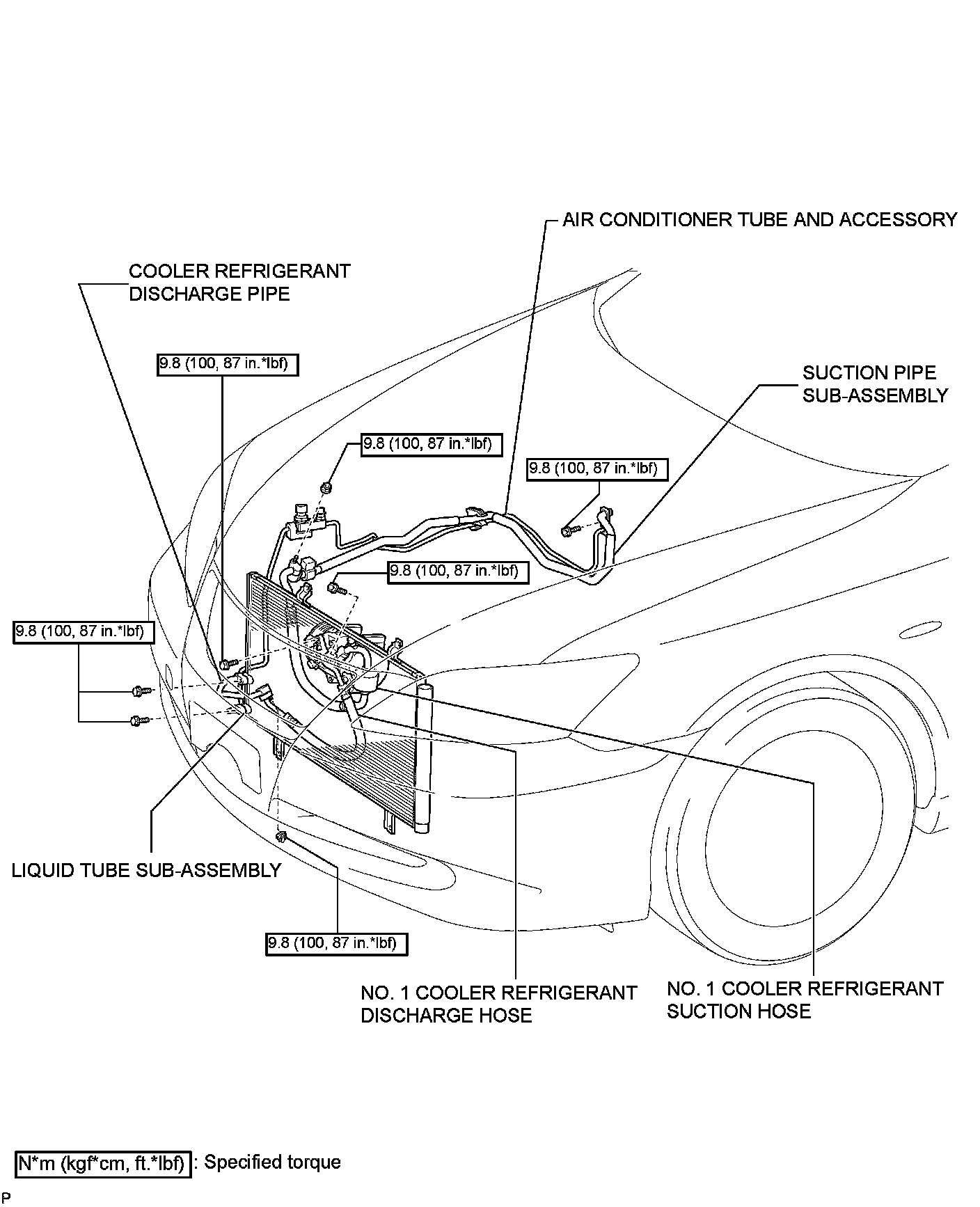 AIR CONDITIONER TUBE AND ACCESSORY

COOLER REFRIGERANT DISCHARGE PIPE

9.8 (100, 87 in.*lbf)

SUCTION PIPE SUB-ASSEMBLY

9.8 (100, 87 in.*lbf)

9.8 (100, 87 in.*lbf)

9.8 (100, 87 in.*lbf)

9.8 (100, 87 in.*lbf)

LIQUID TUBE SUB-ASSEMBLY

9.8 (100, 87 in.*lbf)

NO. 1 COOLER REFRIGERANT DISCHARGE HOSE

NO. 1 COOLER REFRIGERANT SUCTION HOSE

N*m (kgf*cm, ft.*lbf) : Specified torque

P